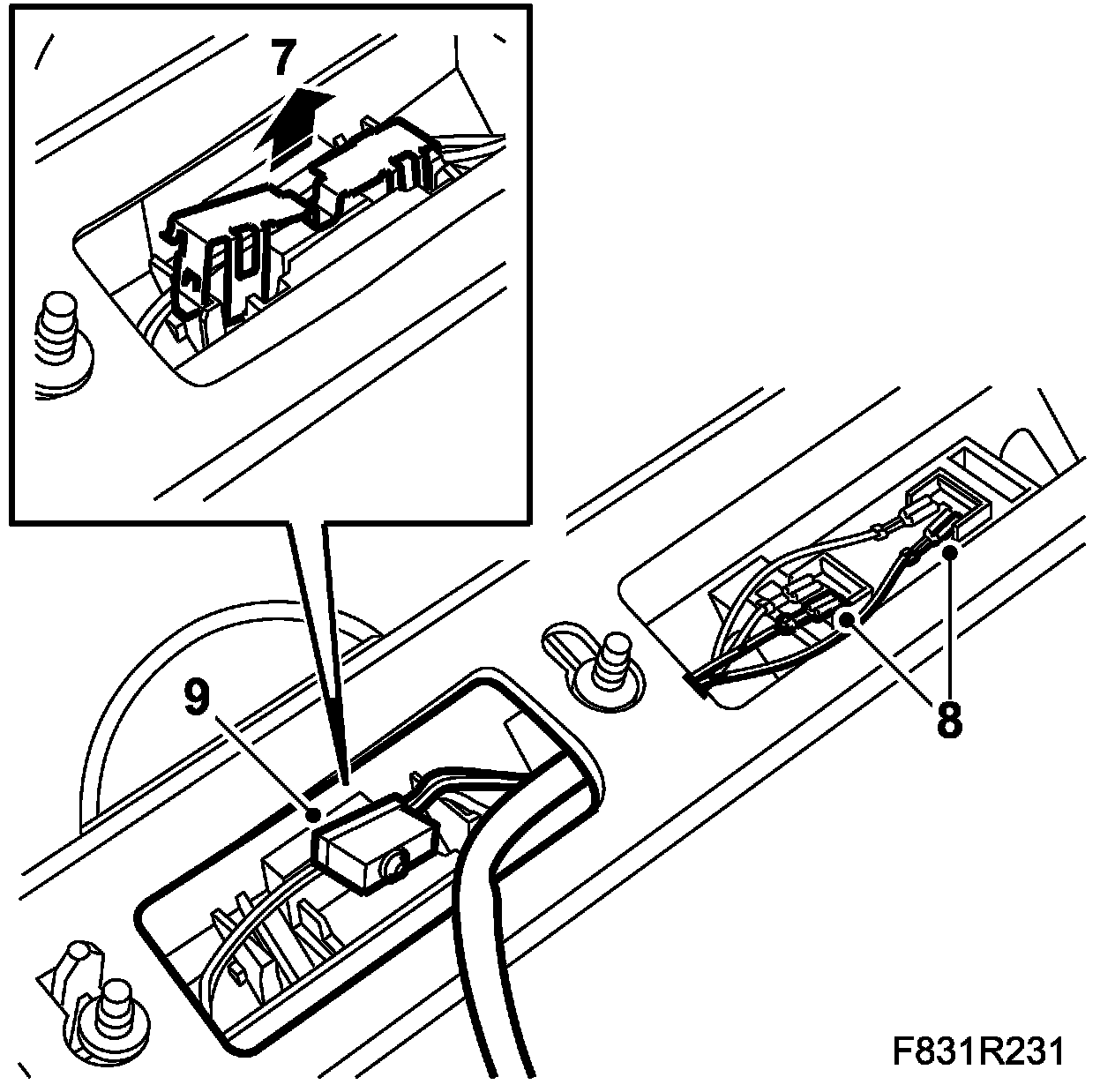 7
9
8
F831R231