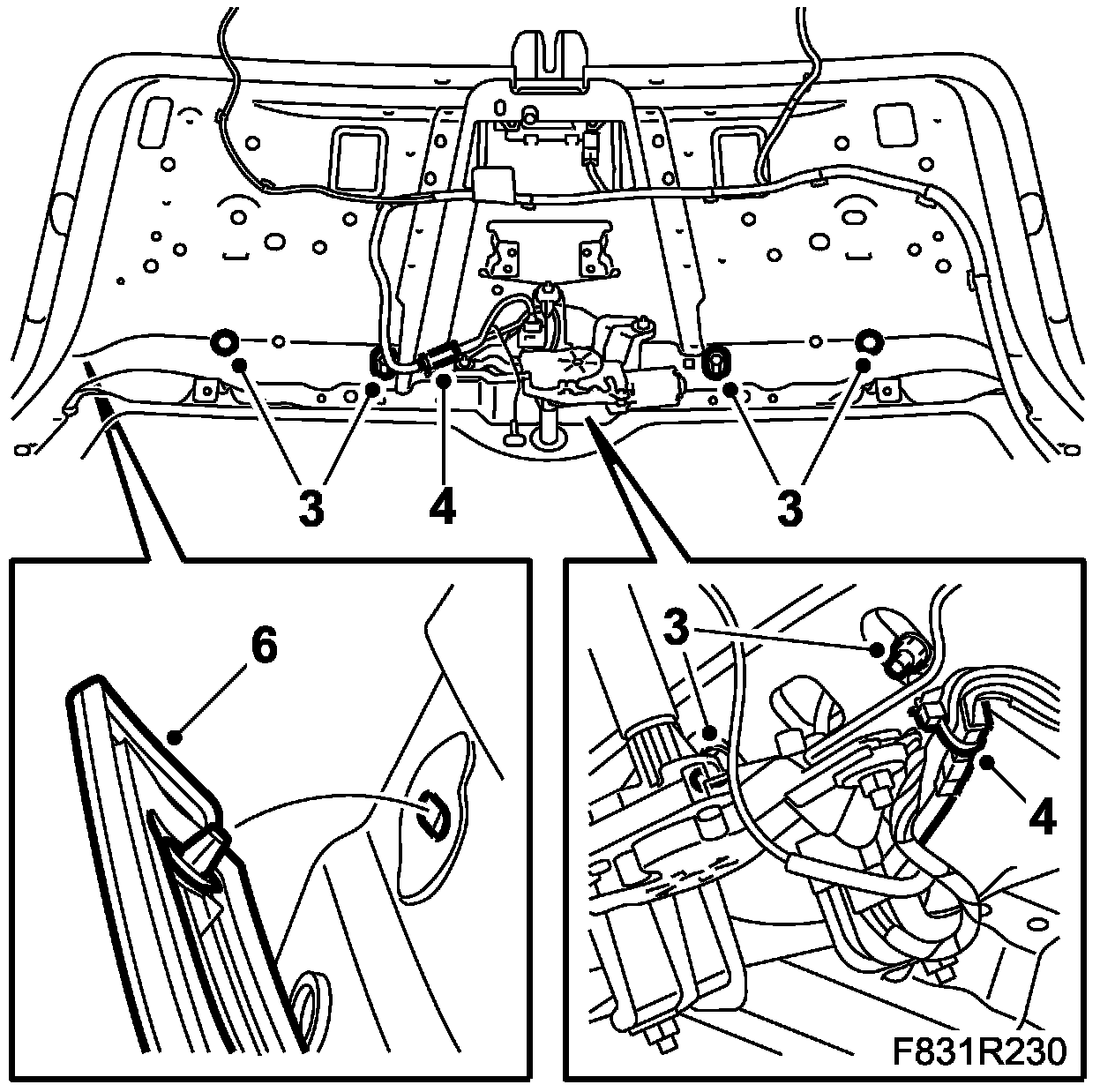 3
4
3
6
3
4
F831R230