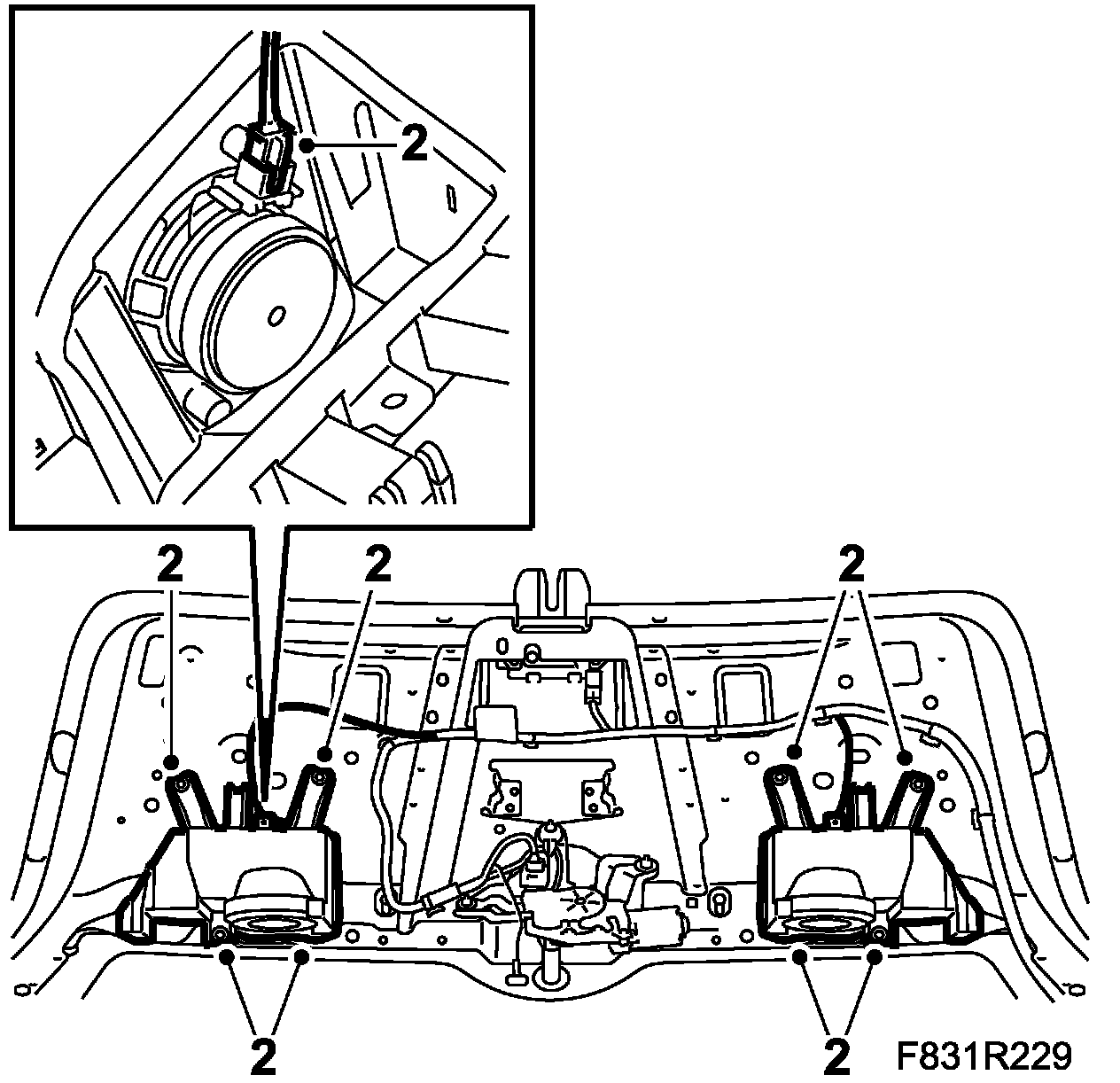 2

2

2

2

2

2

F831R229