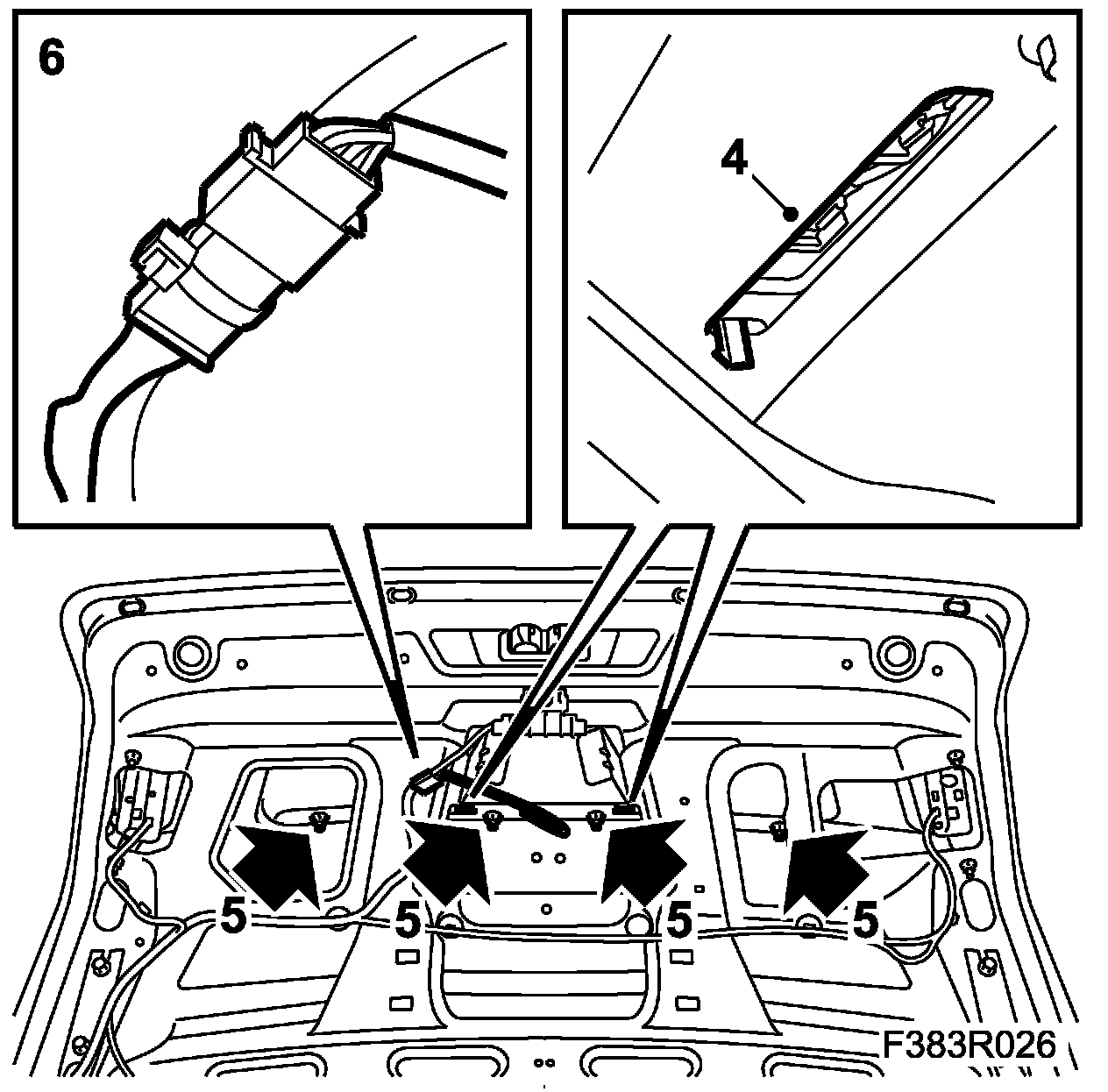 6

4

5
5
5
5

F383R026