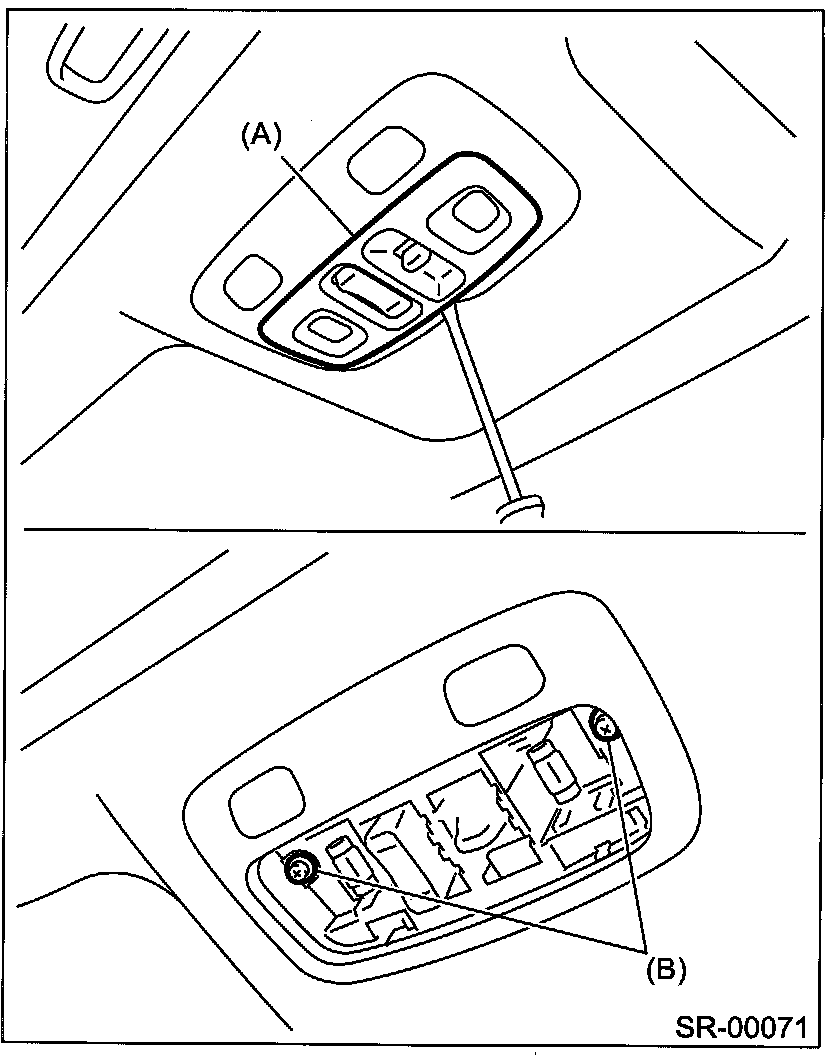 (A)

(B)

SR-00071