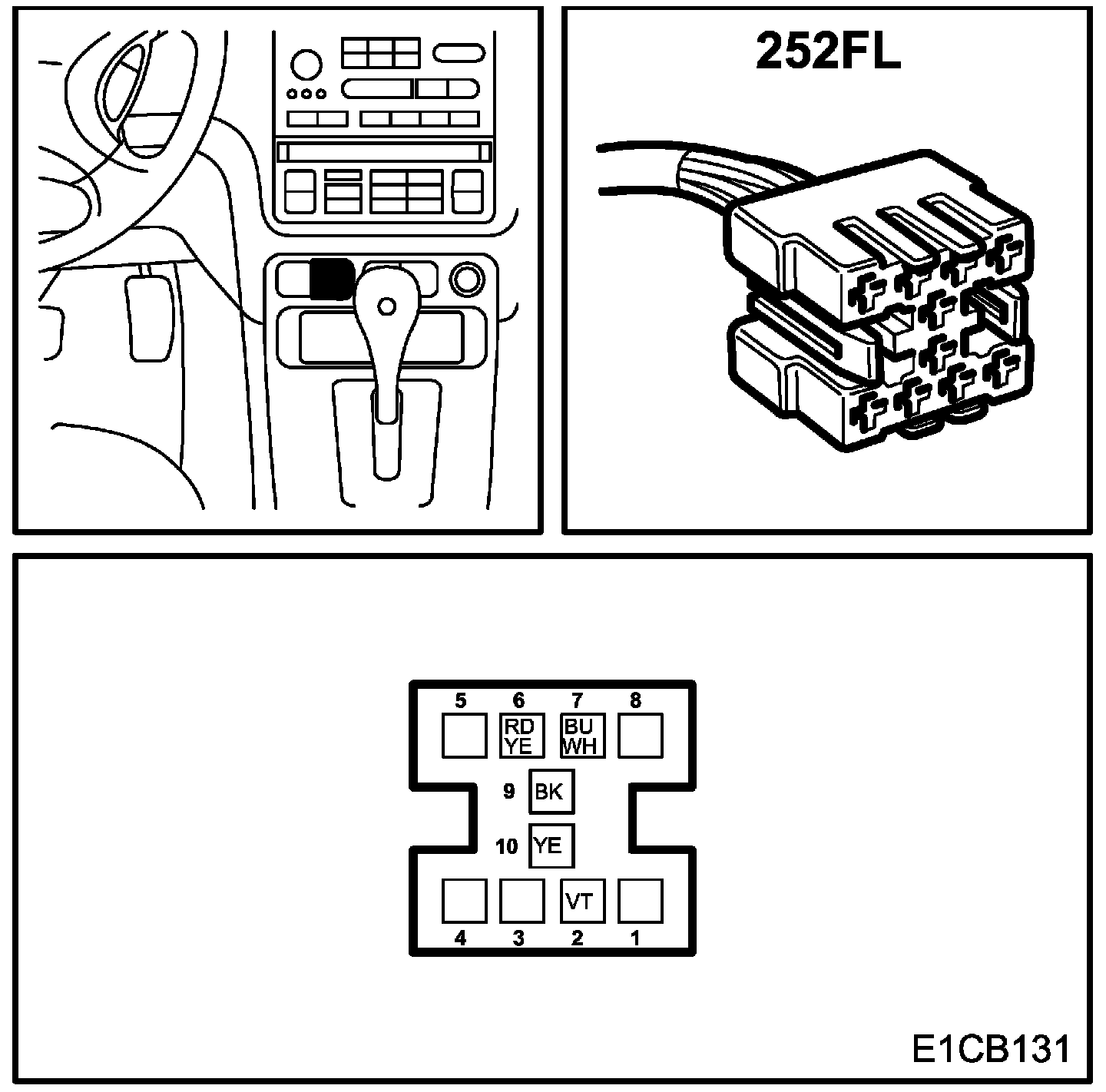 252FL

5 6 7 8

RD YE

BU WH

9 BK

10 YE

VT

4 3 2 1

E1CB131