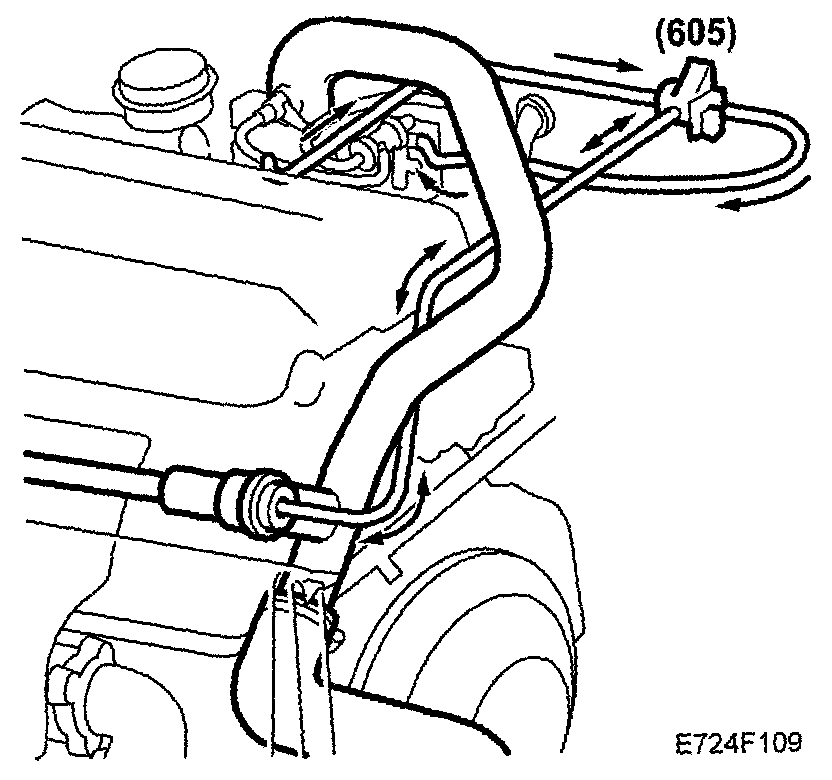 (605)

E724F109