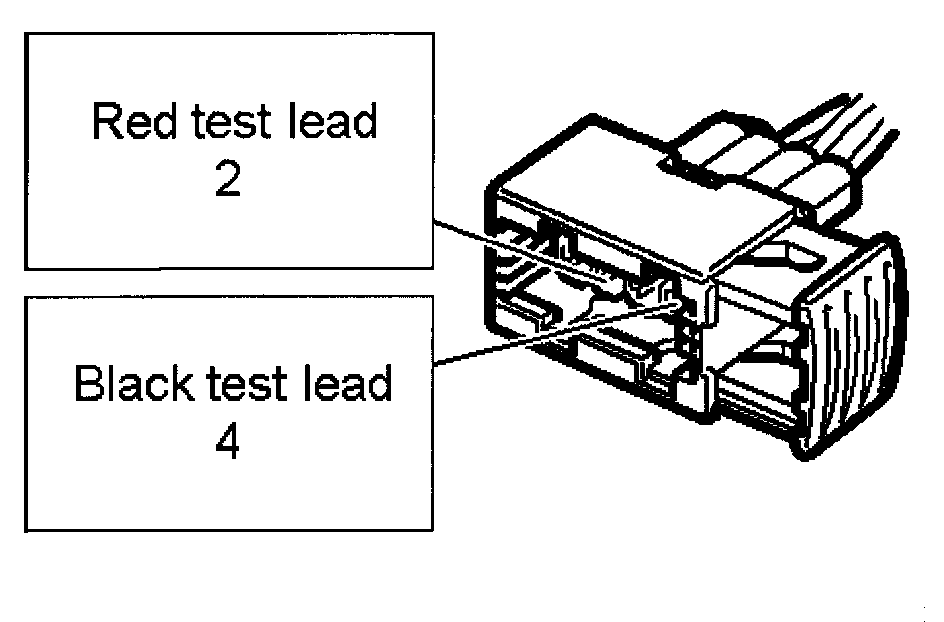 Red test lead
2

Black test lead
4