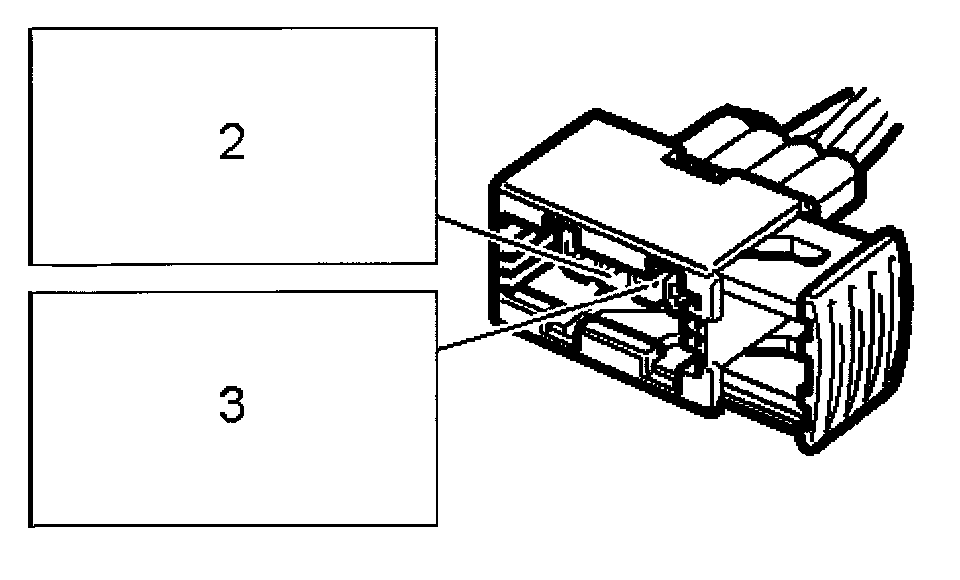 2

3