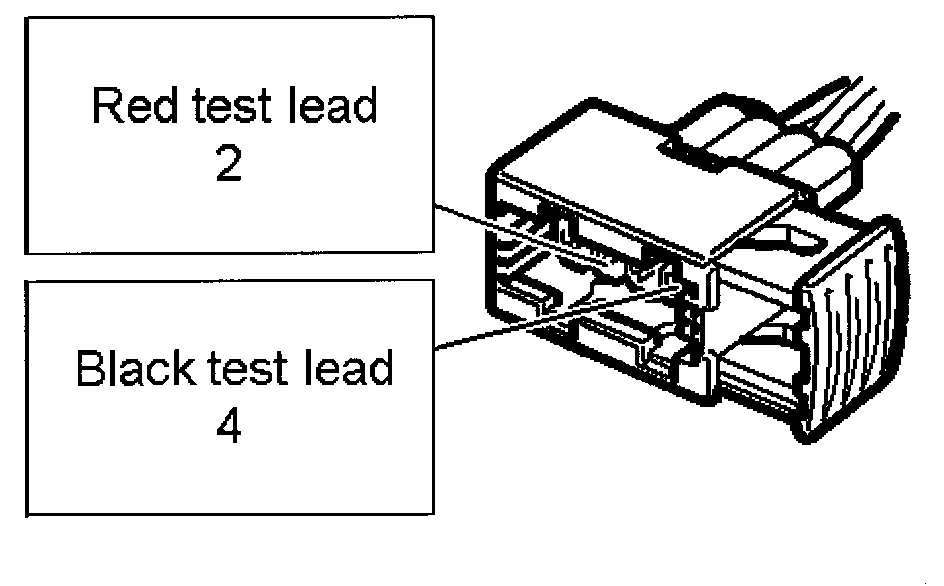 Red test lead
2

Black test lead
4