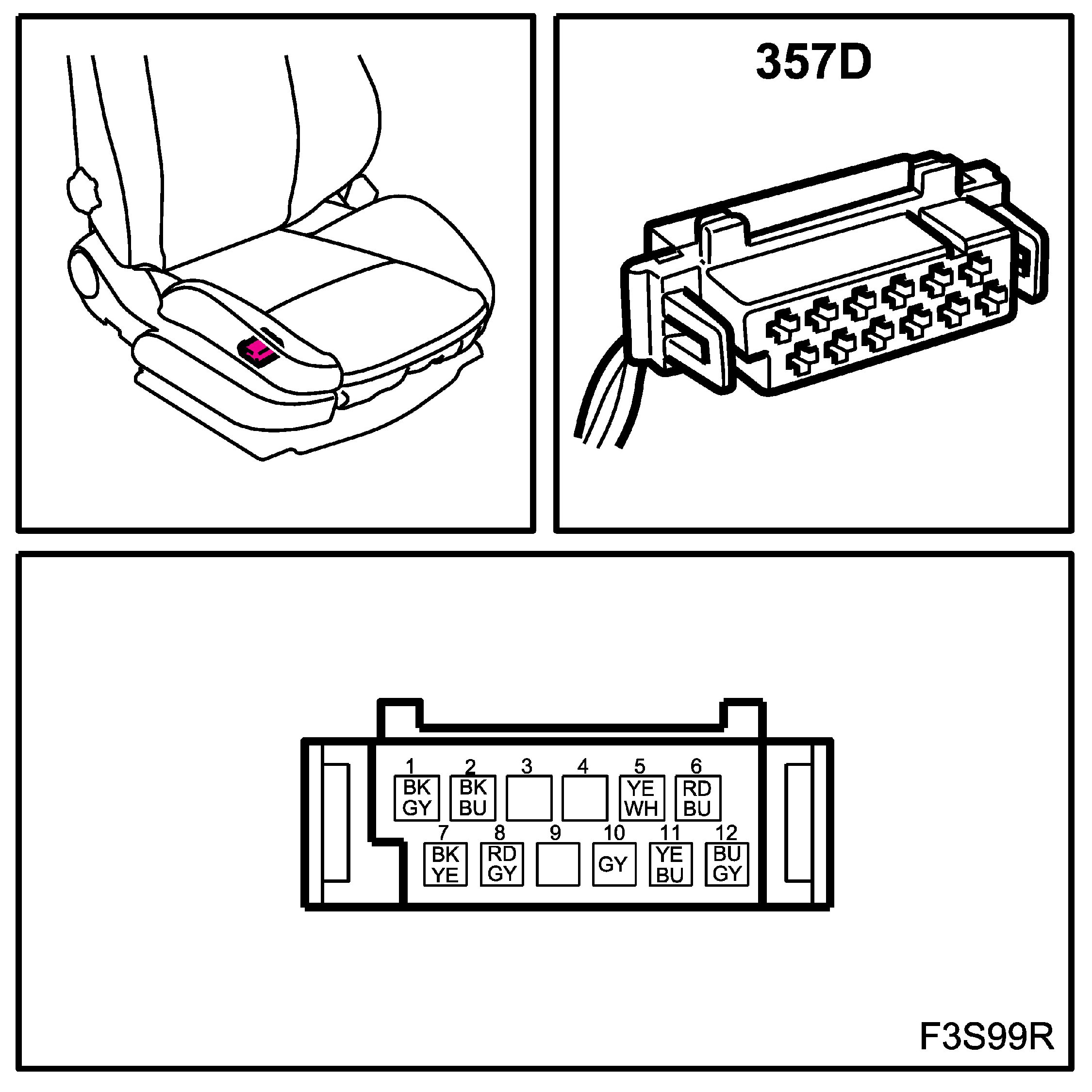 357D

1 BK GY
2 BK BU
3
4
5 YE WH
6 RD BU
7 BK YE
8 RD GY
9
10 GY
11 YE BU
12 BU GY

F3S99R