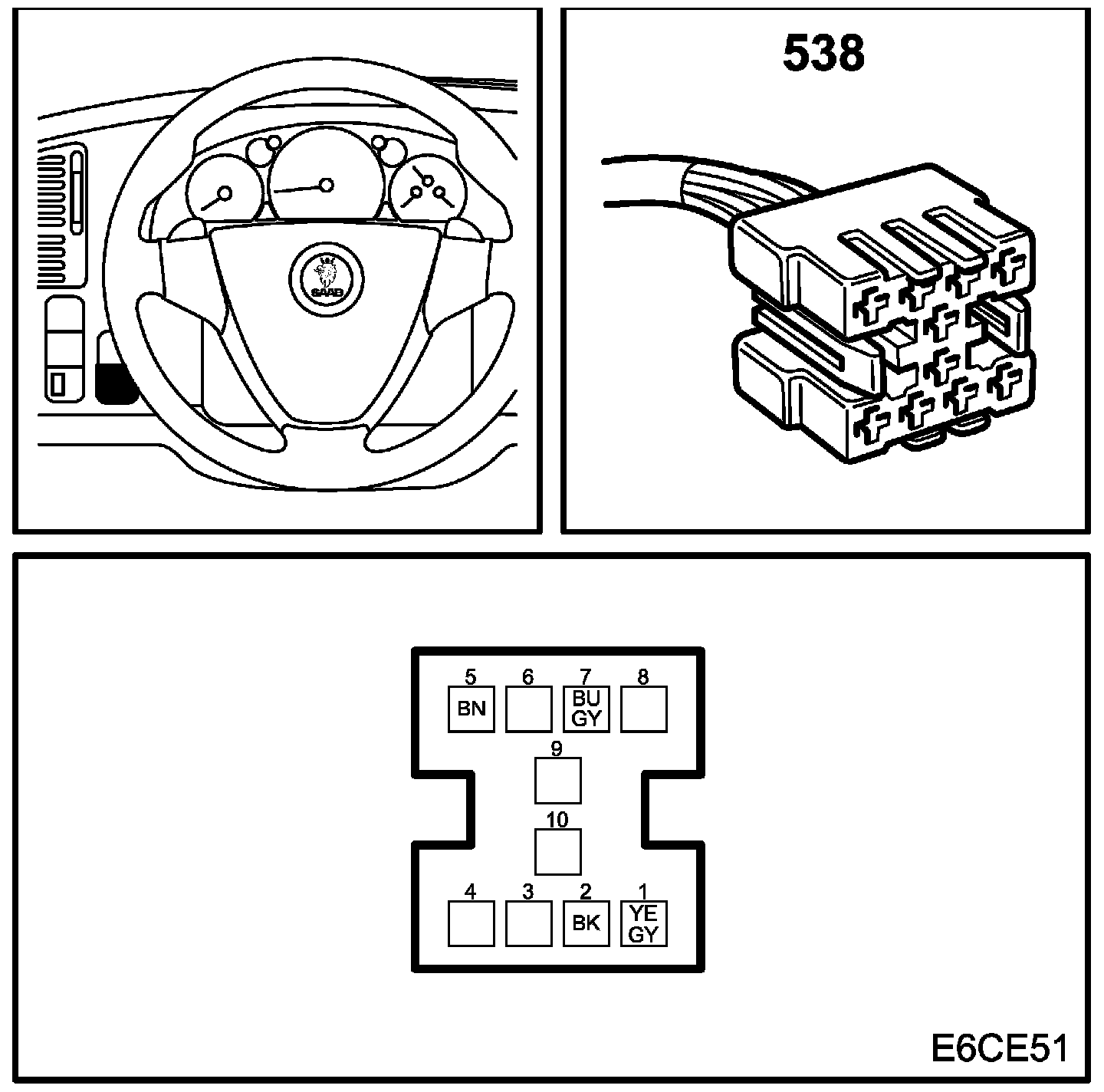 SAAB

538

5
BN
6
7
BU
GY
8
9
10
4
3
2
BK
1
YE
GY

E6CE51