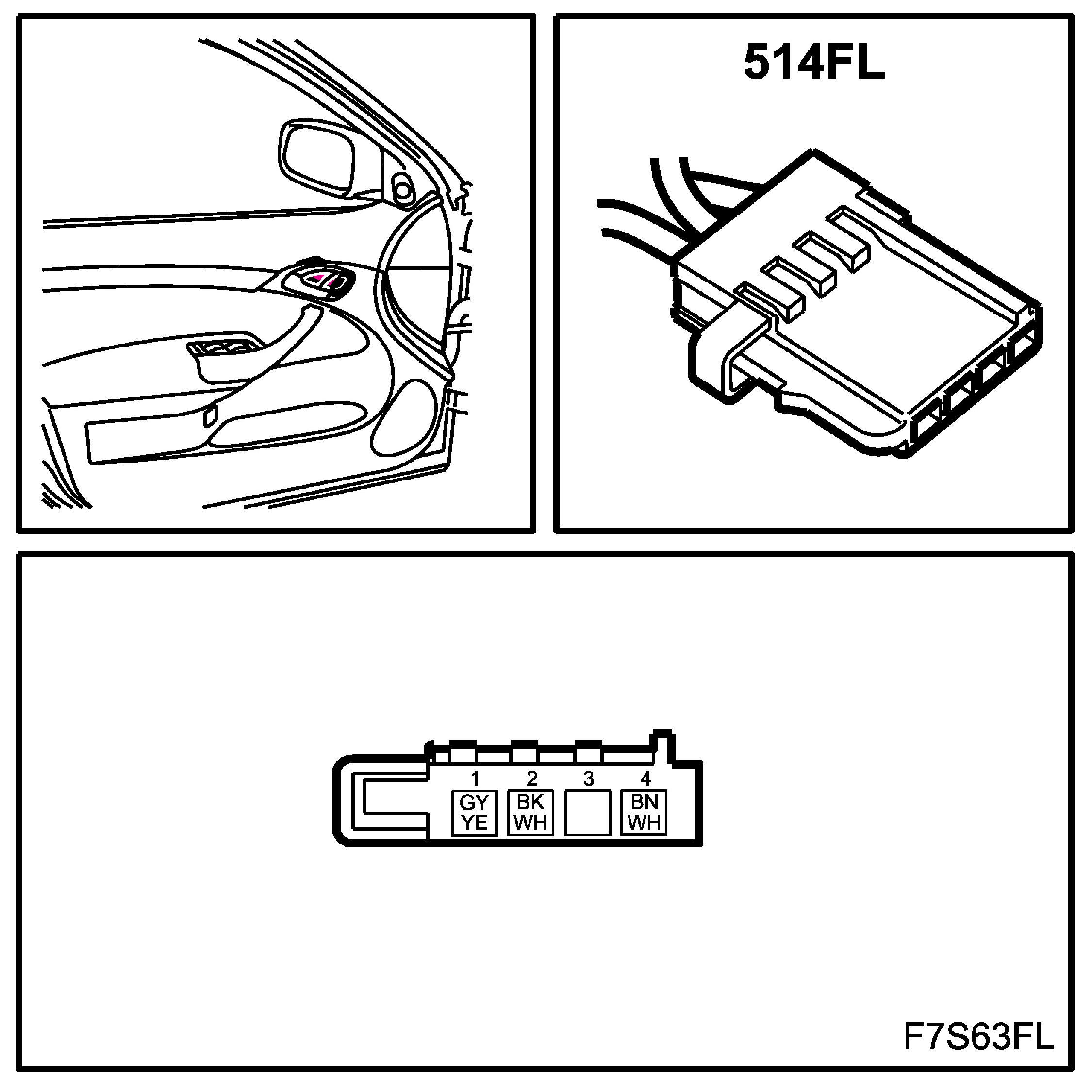 514FL

1 2 3 4

GY YE

BK WH

BN WH

F7S63FL