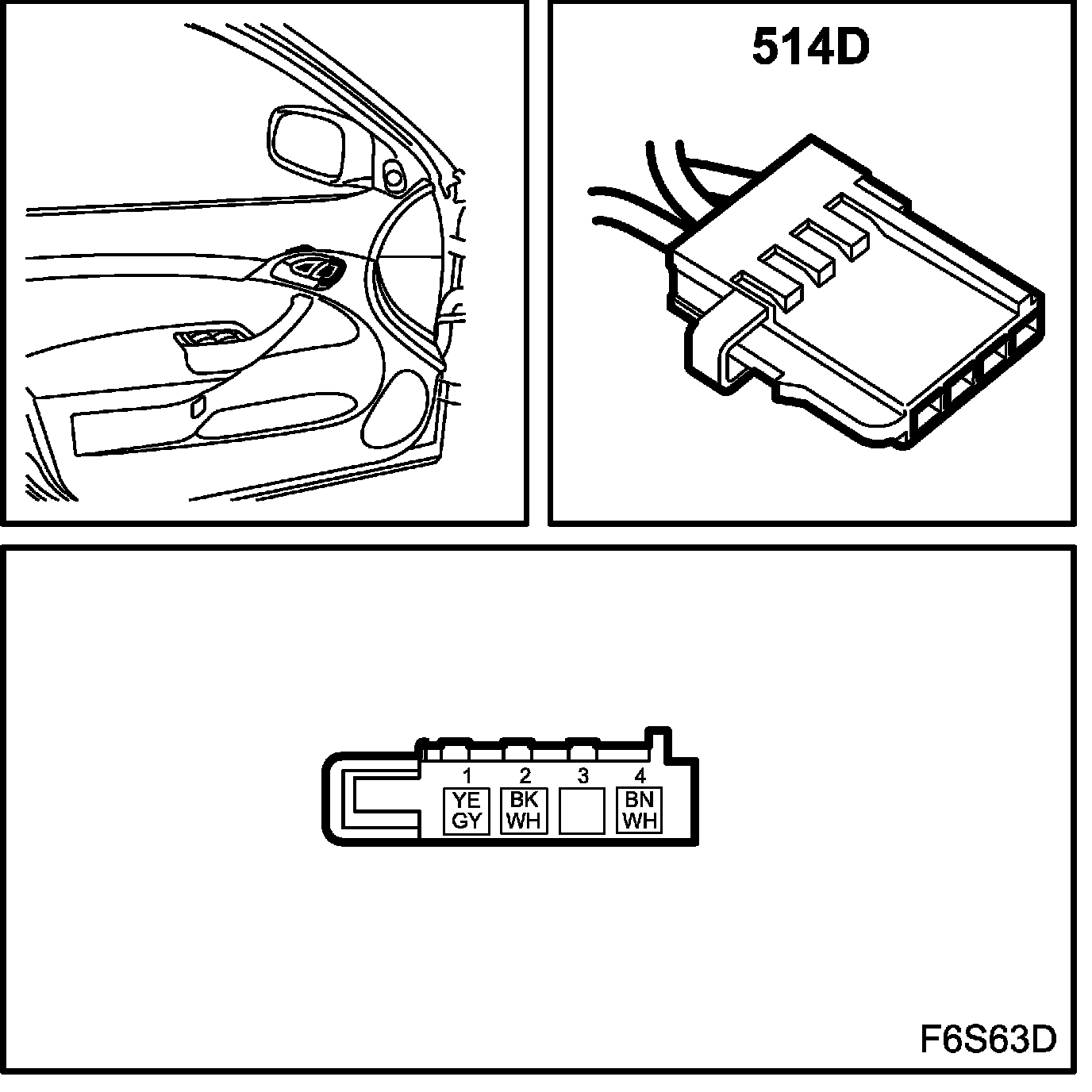 514D

1 2 3 4

YE GY

BK WH

BN WH

F6S63D