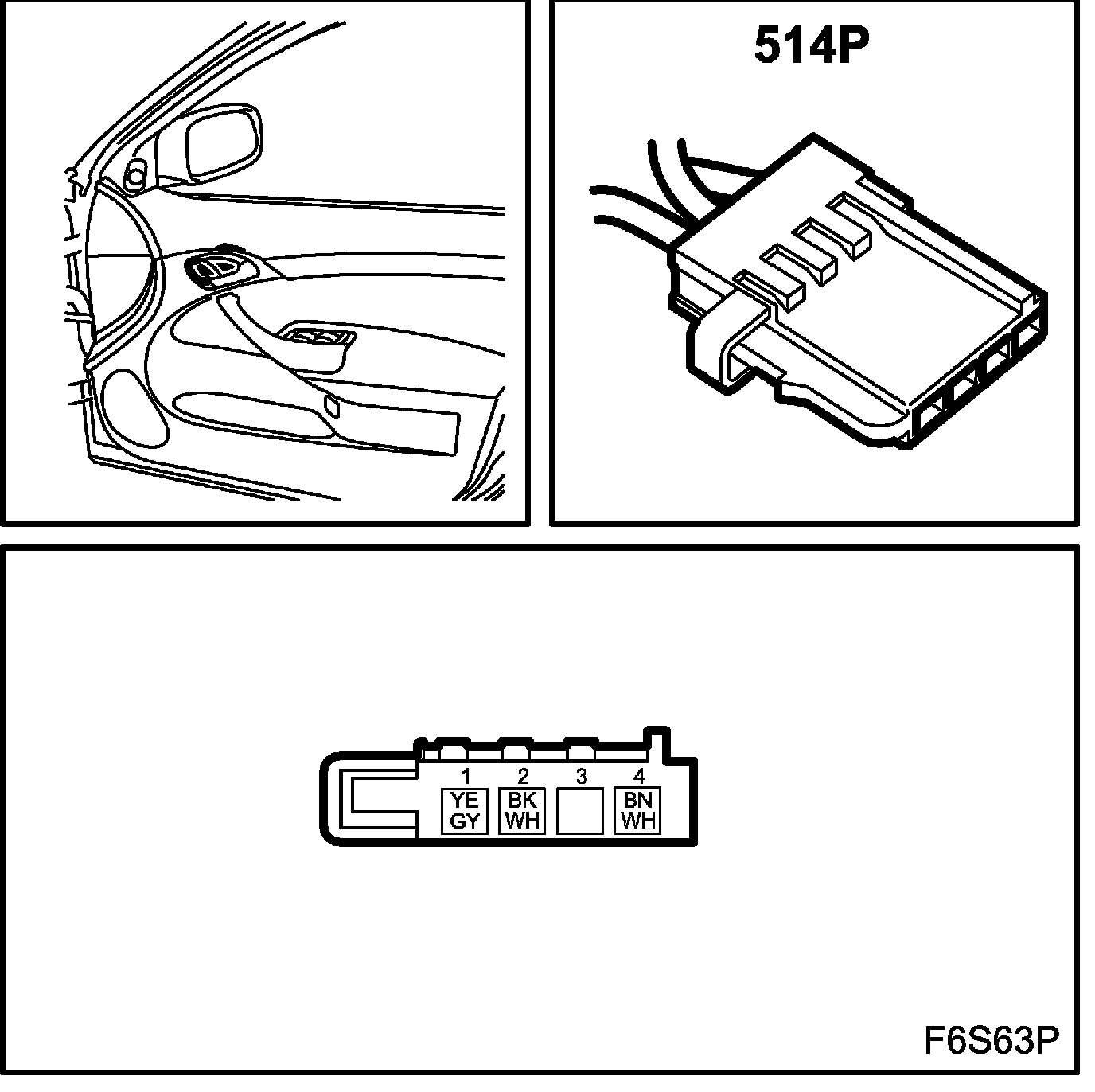 514P

1 2 3 4

YE GY

BK WH

BN WH

F6S63P