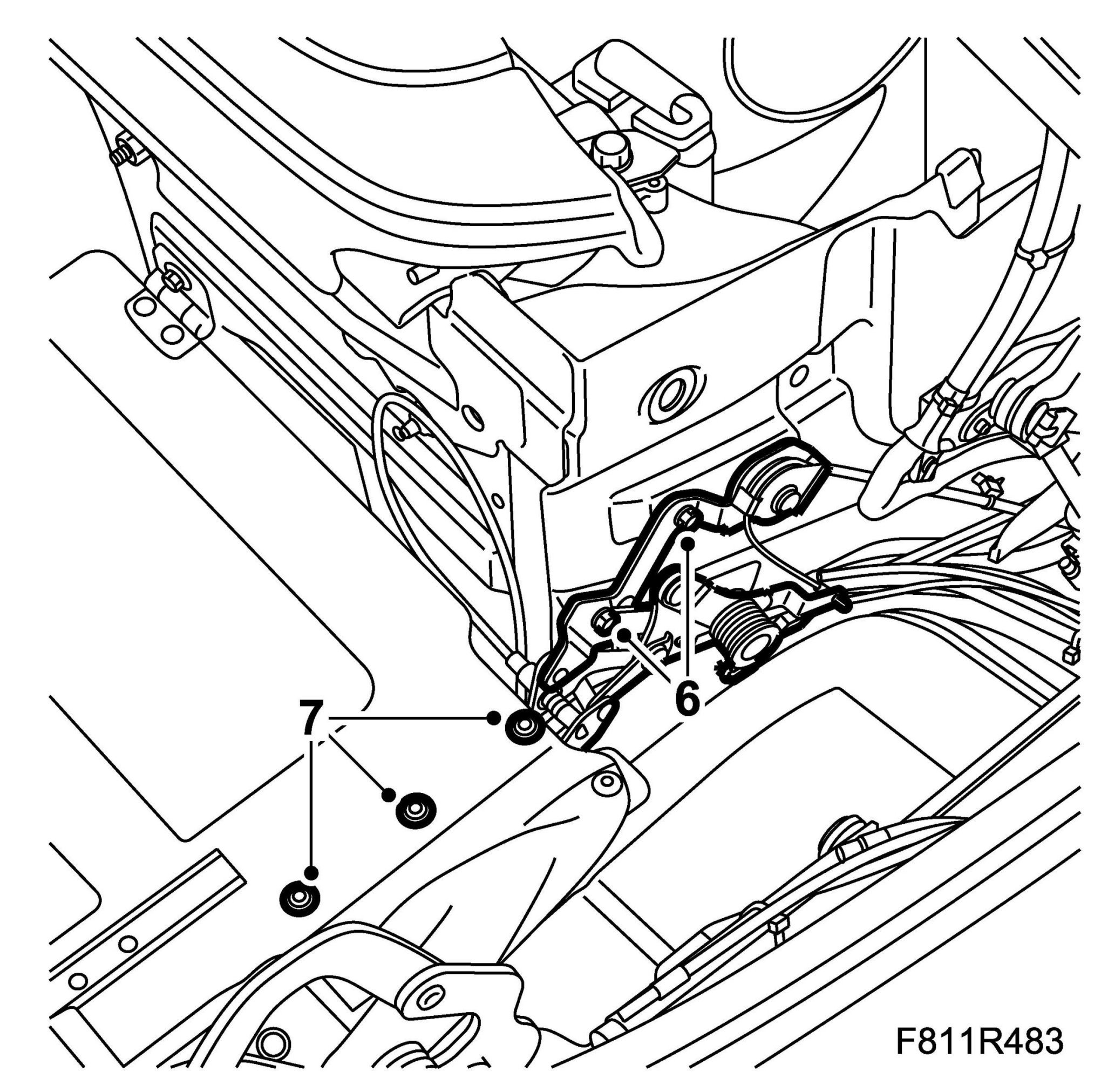 6

7

F811R483