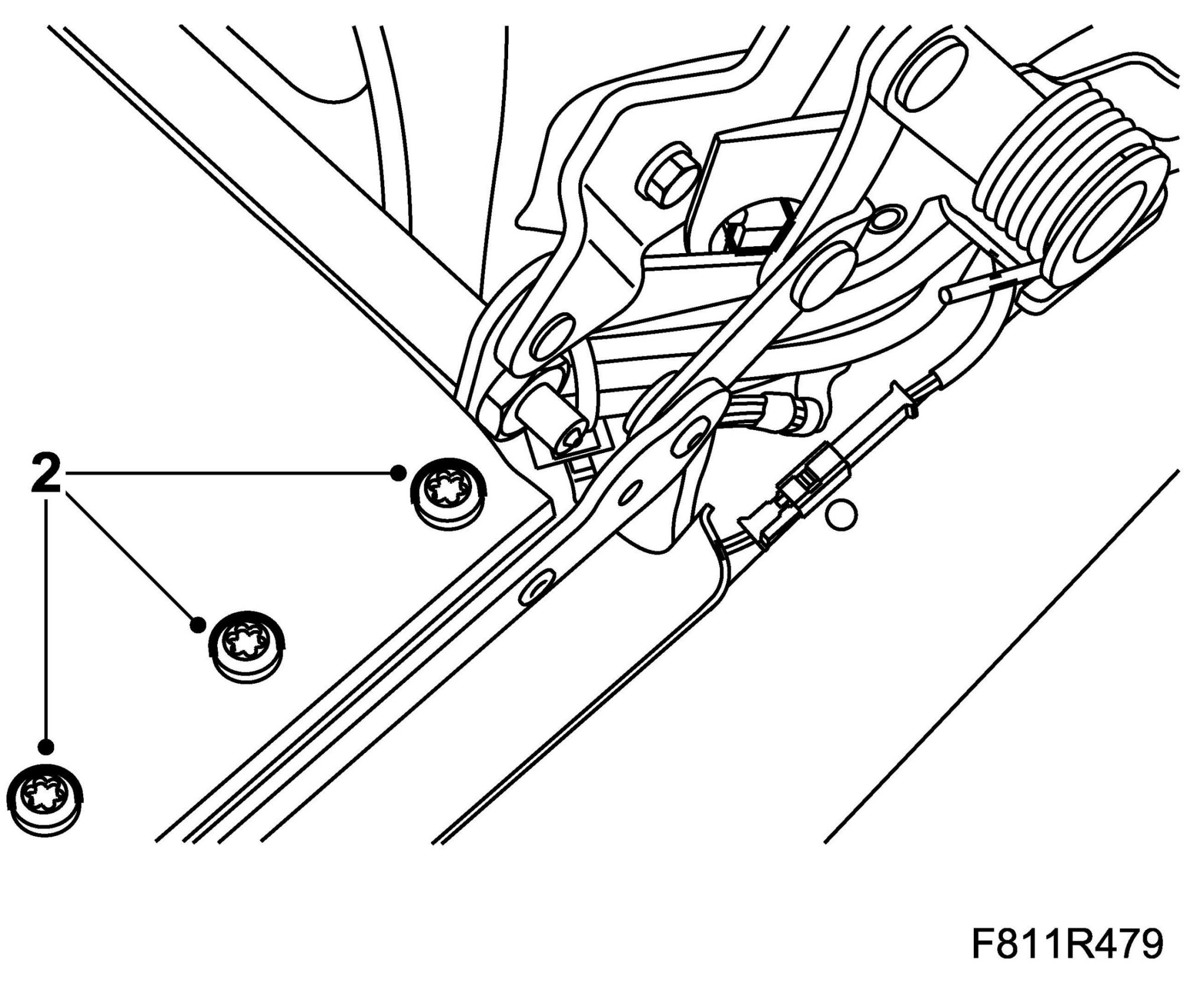 2

F811R479