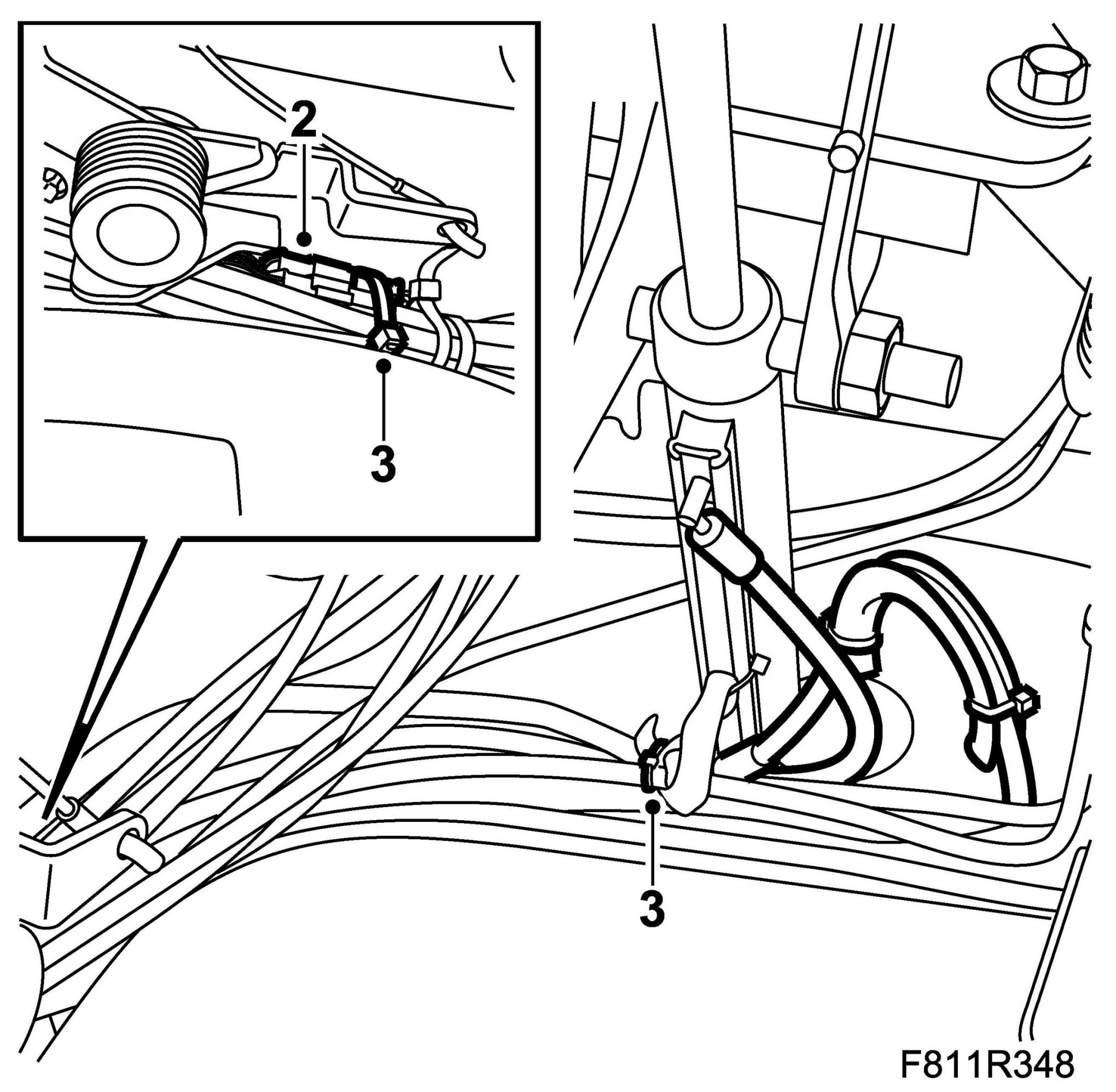 2
3
3
F811R348