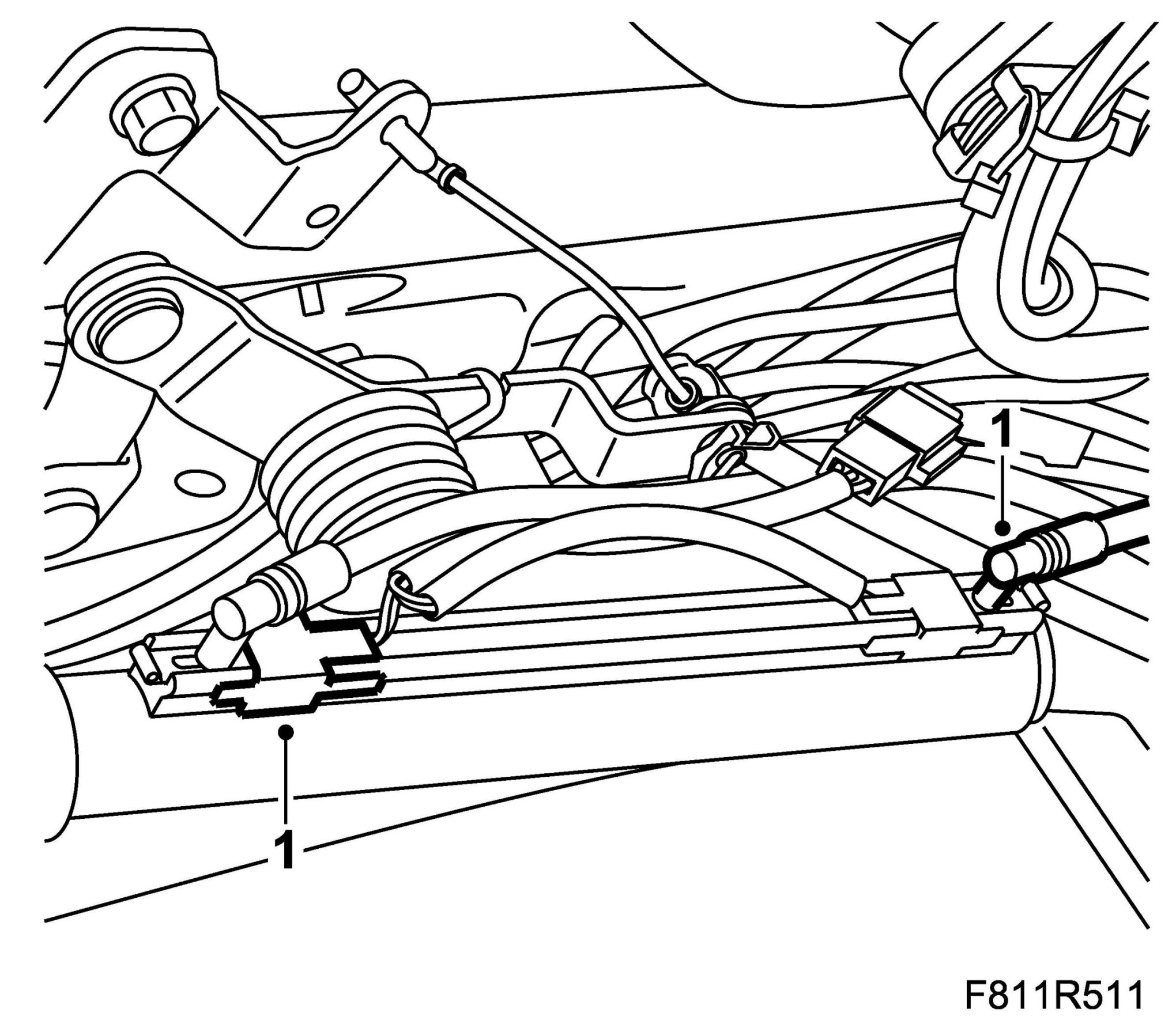 1

1

F811R511