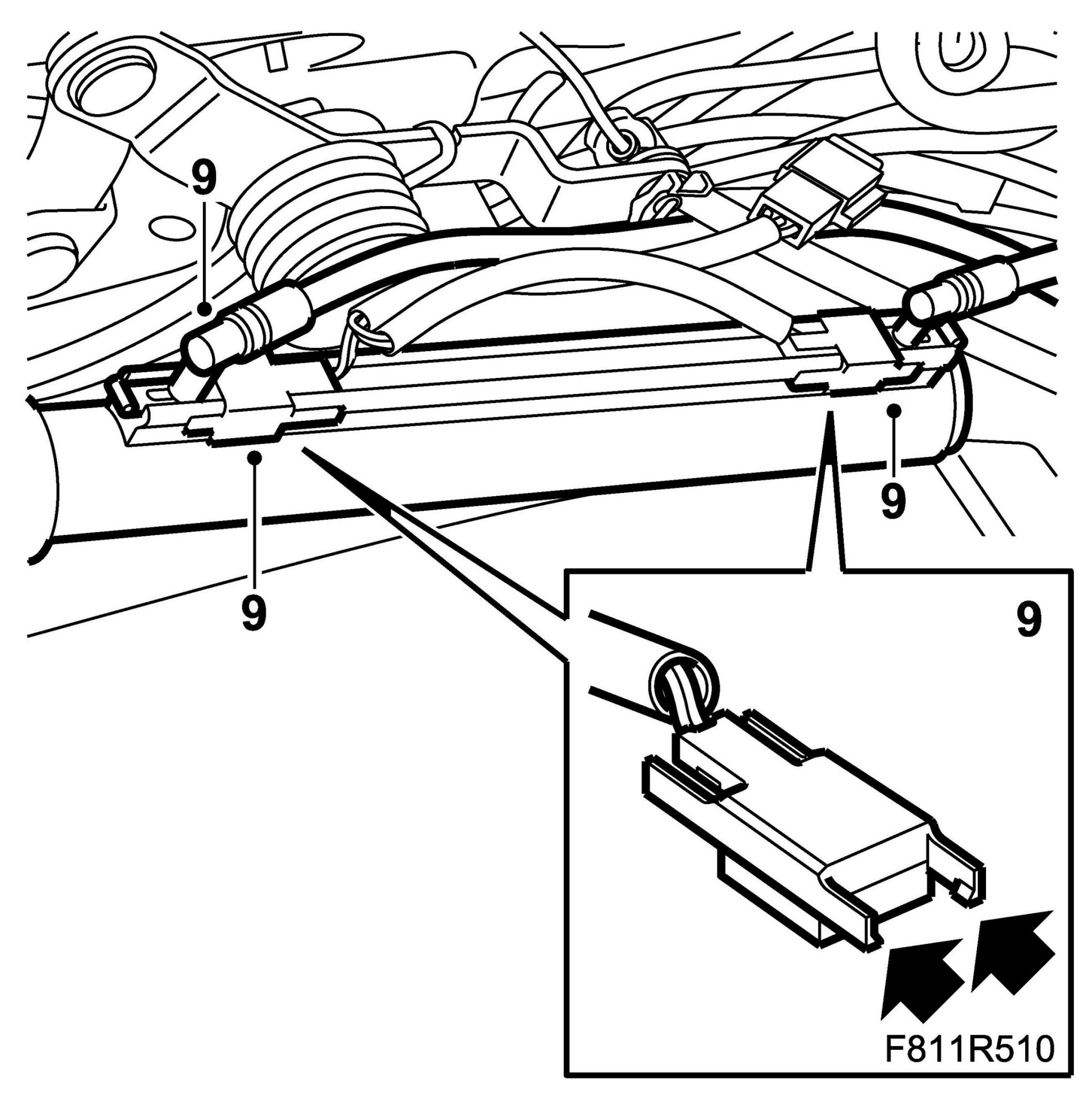 9
9
9
9
F811R510