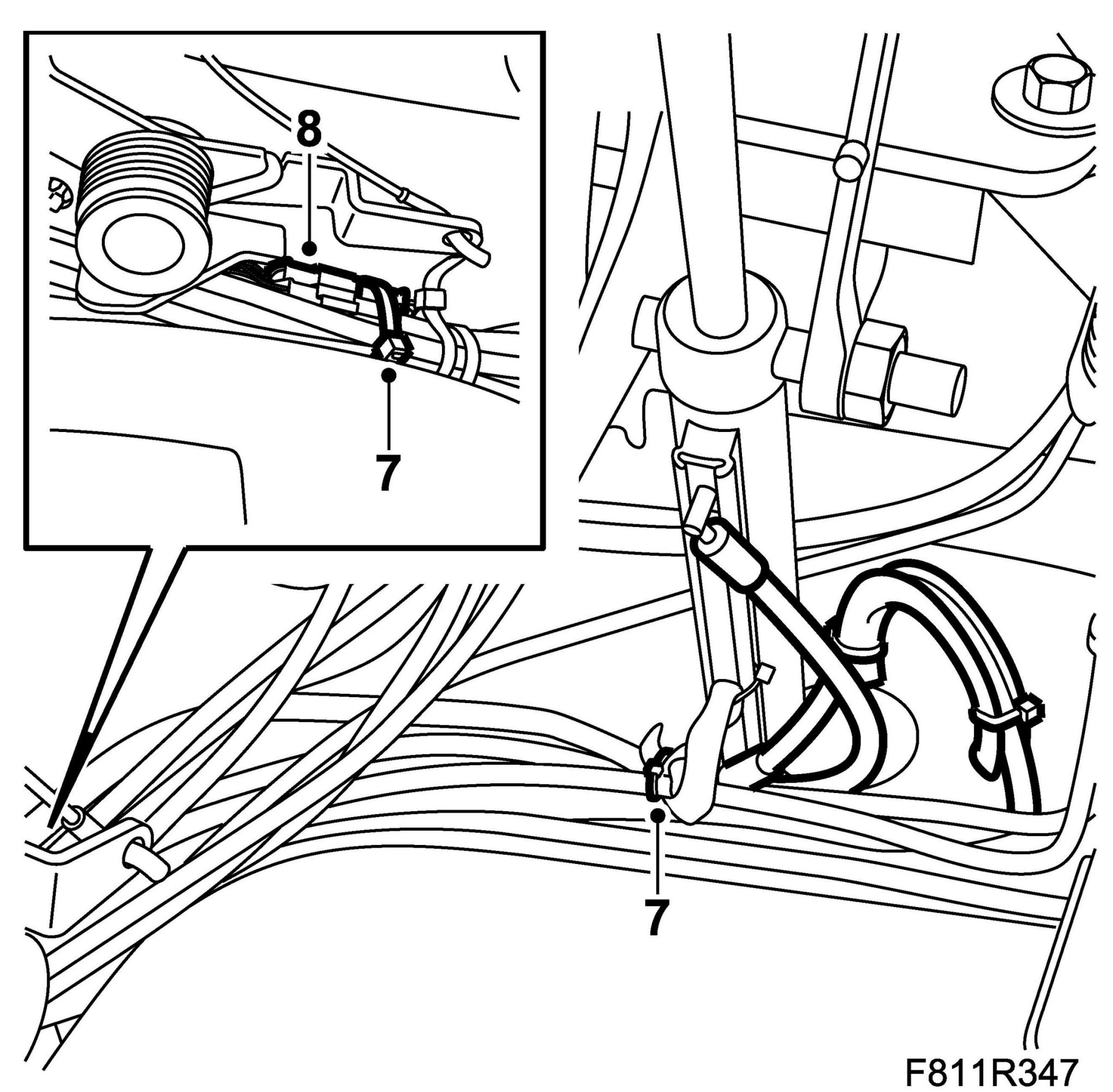 8

7

7

F811R347