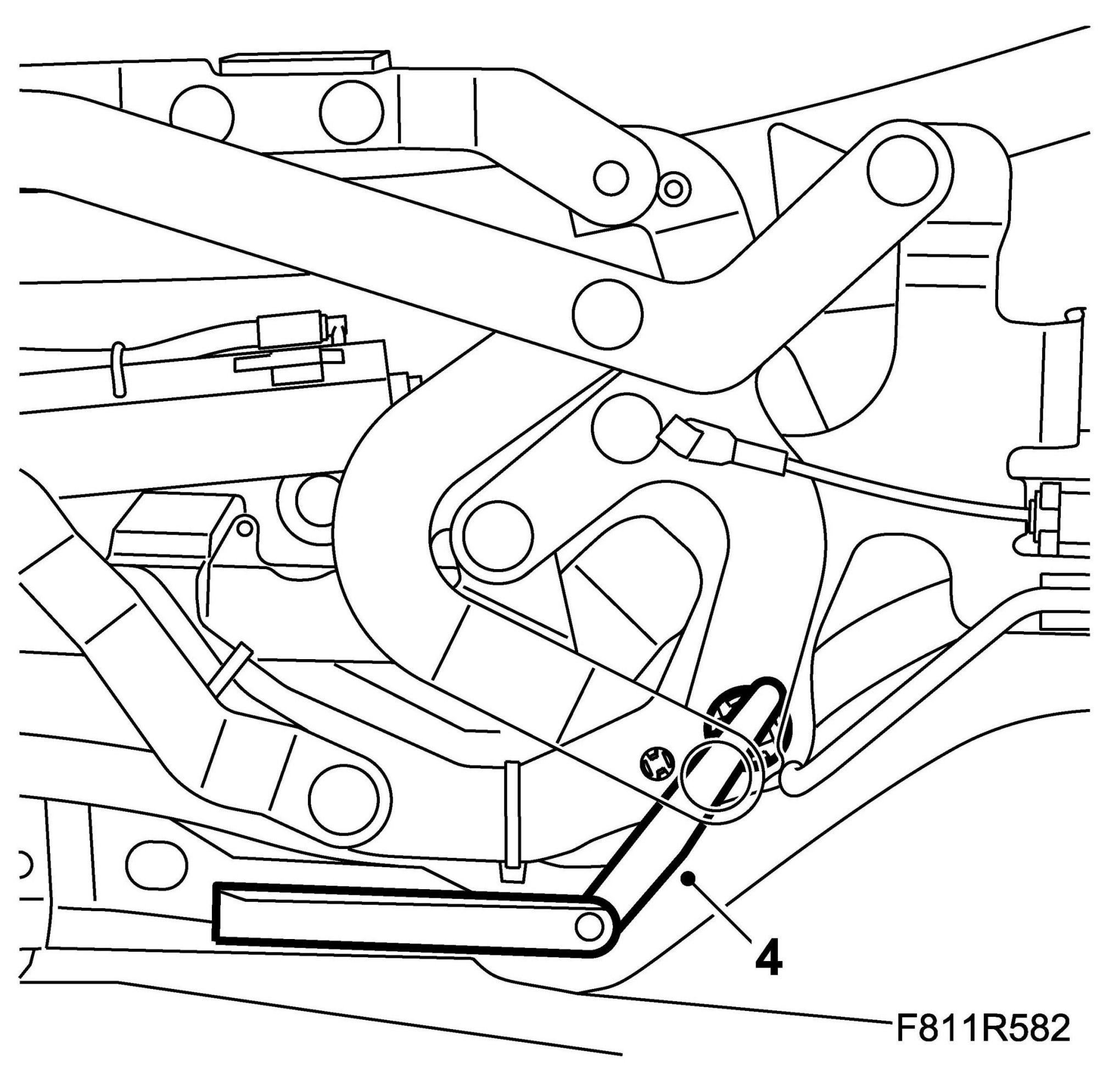 4

F811R582