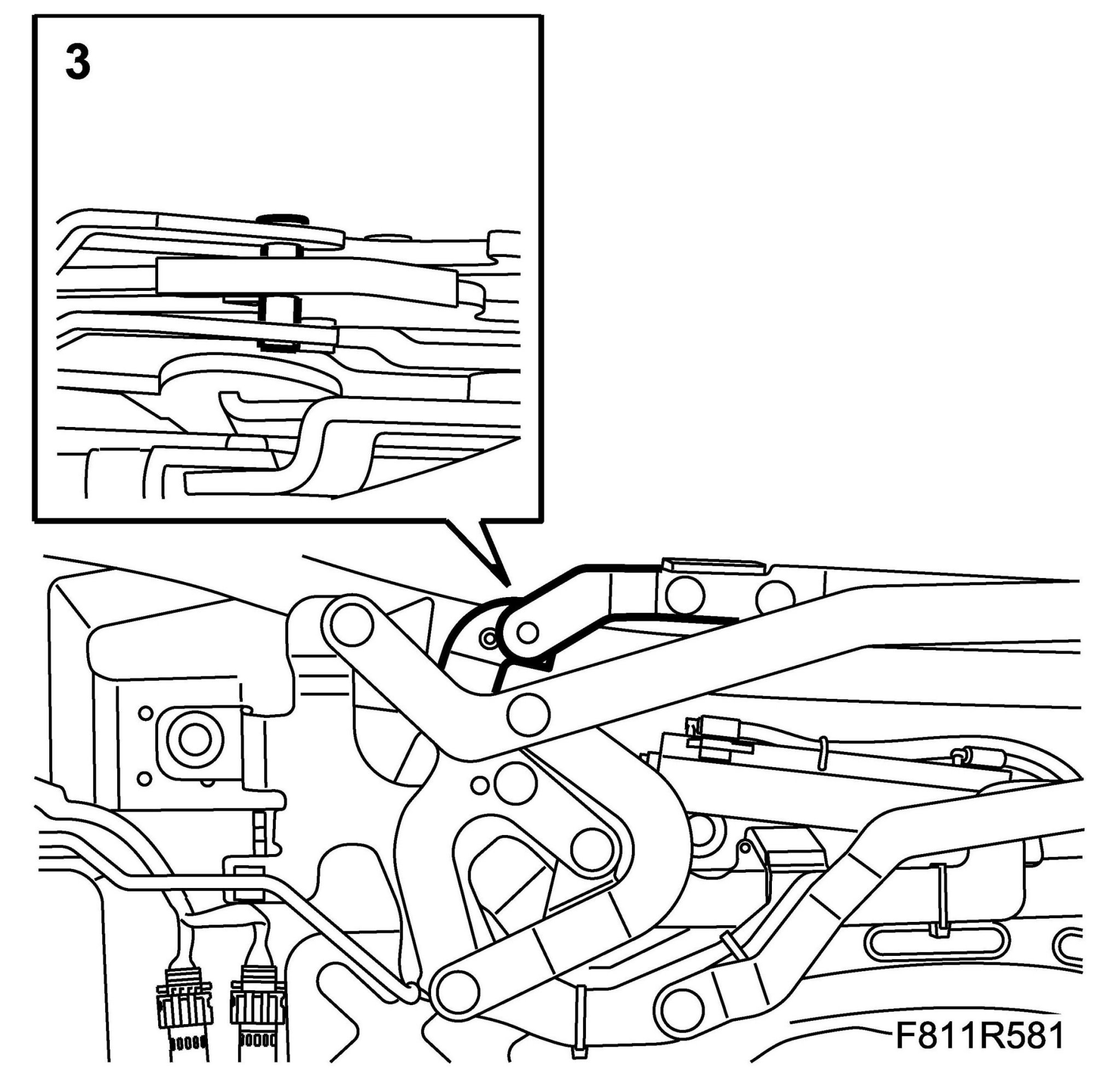 3

F811R581