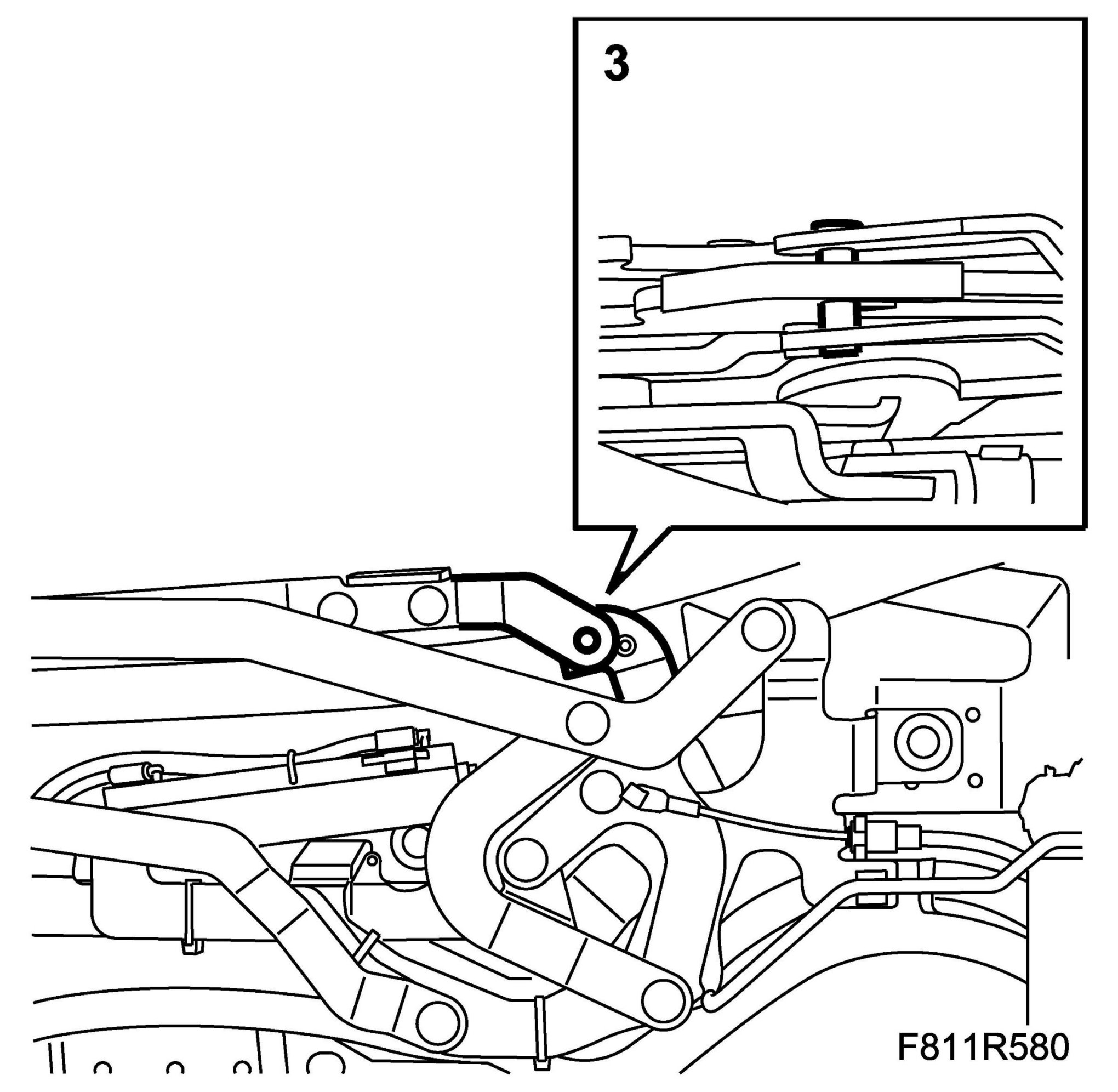 3

F811R580