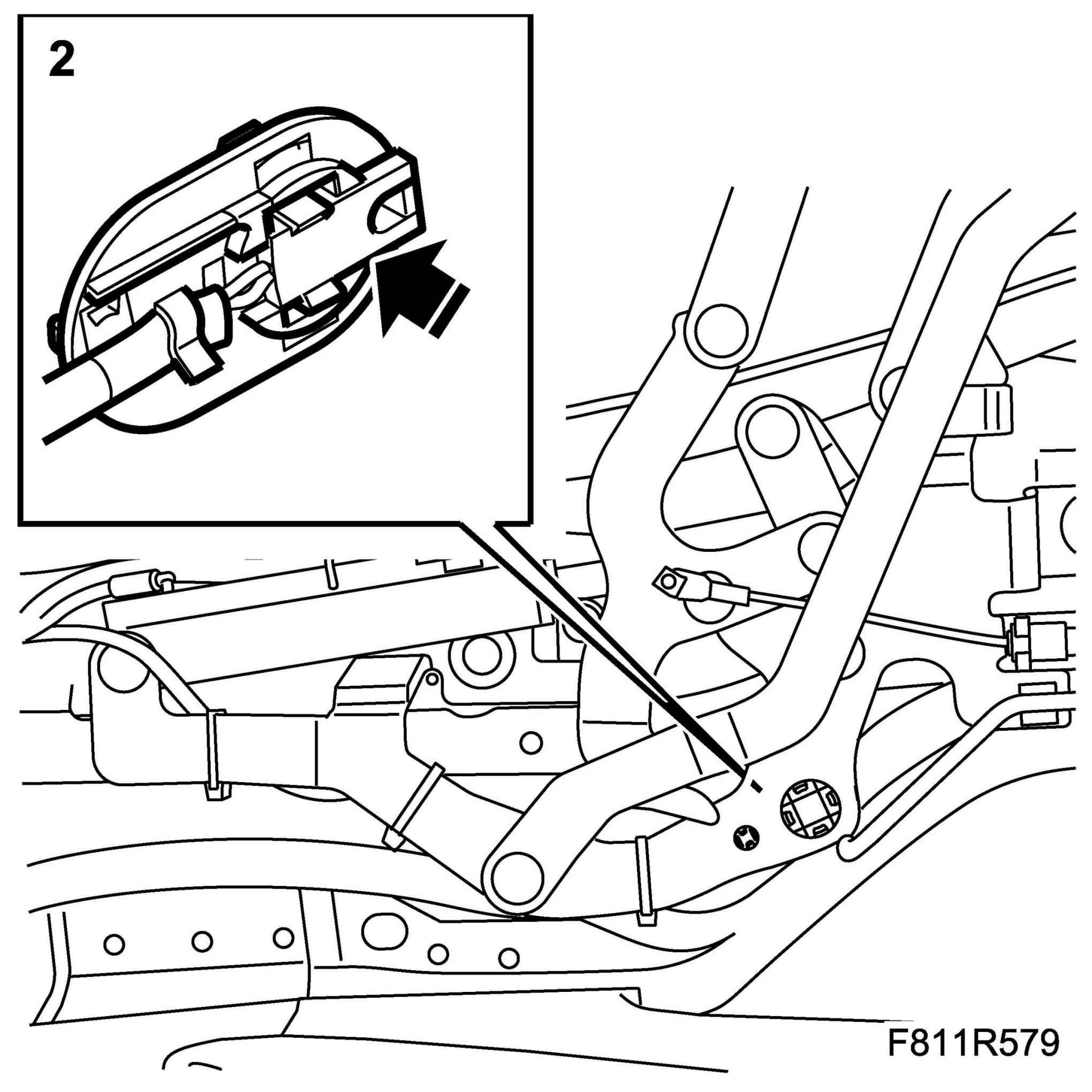 2

F811R579