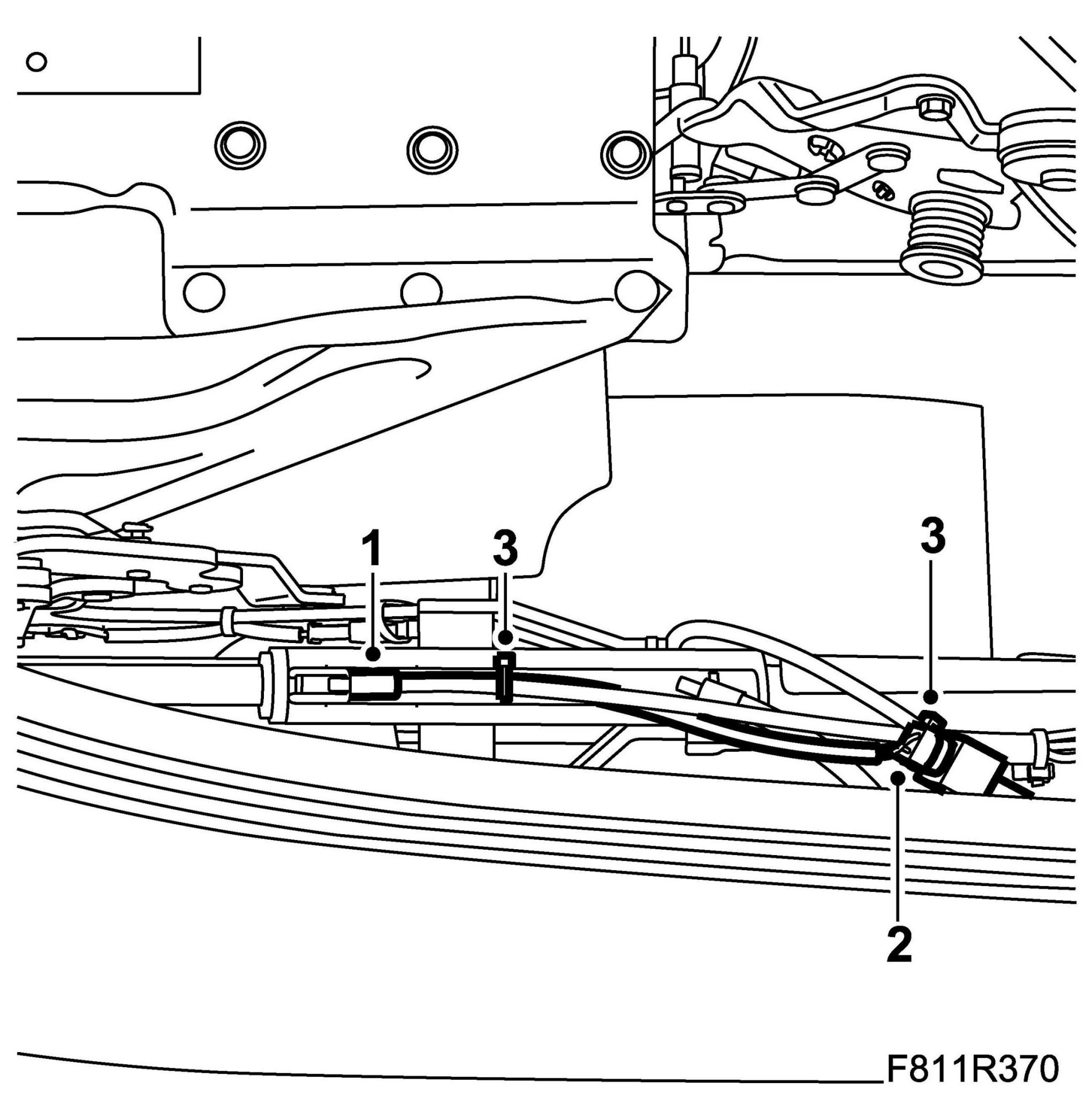 1
3
3
2
F811R370