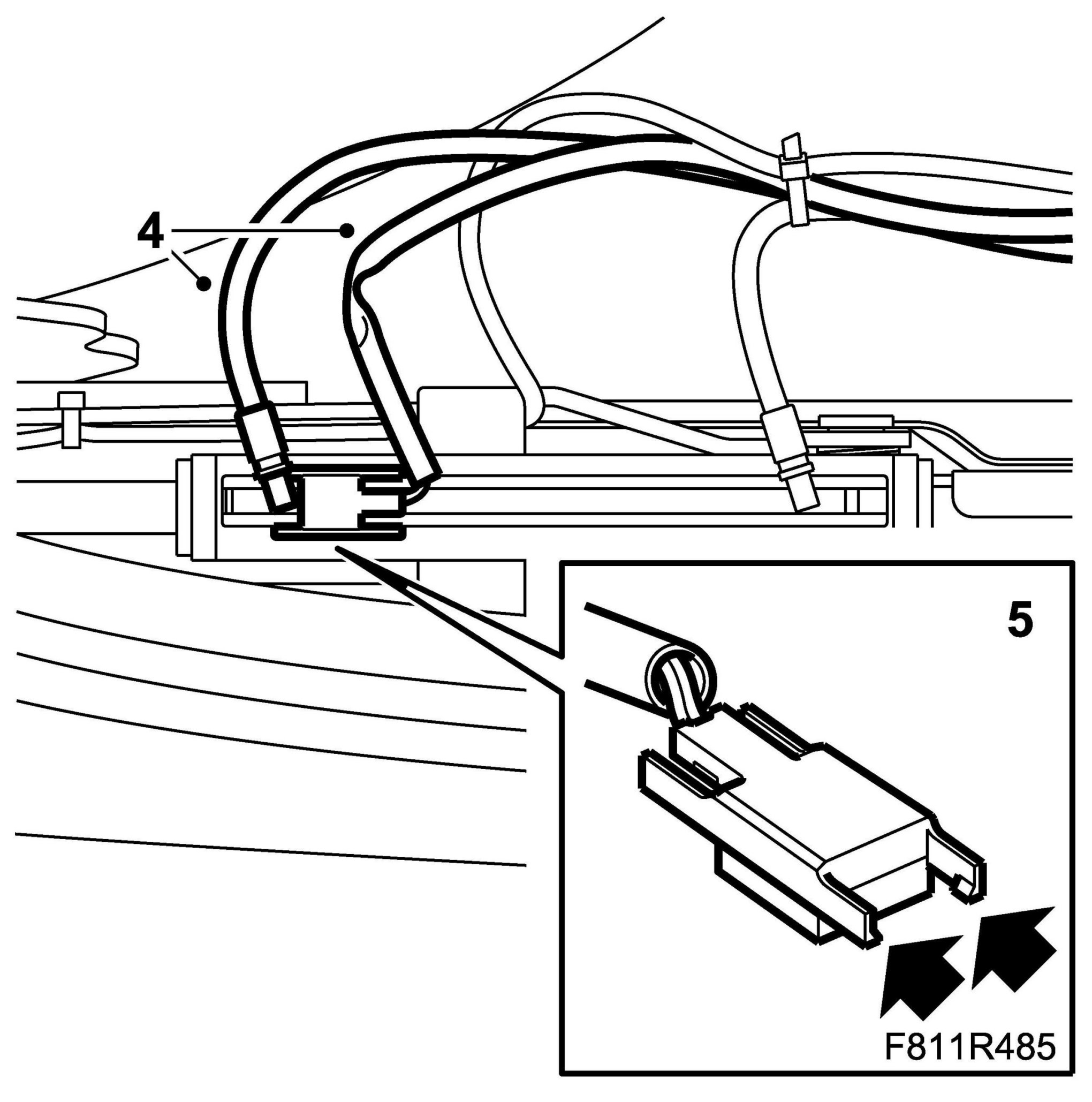 4

5

F811R485