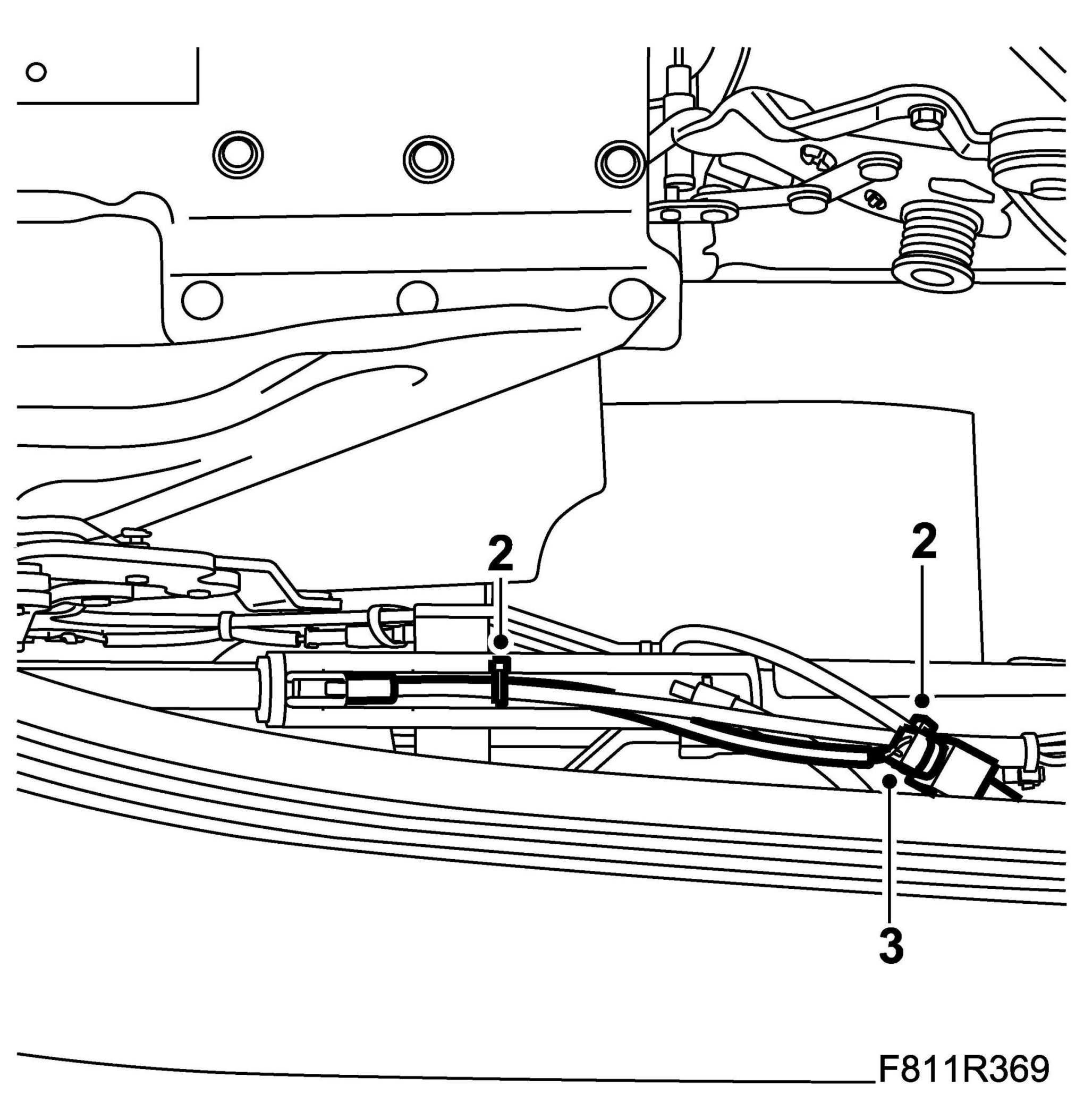 2
2
3
F811R369