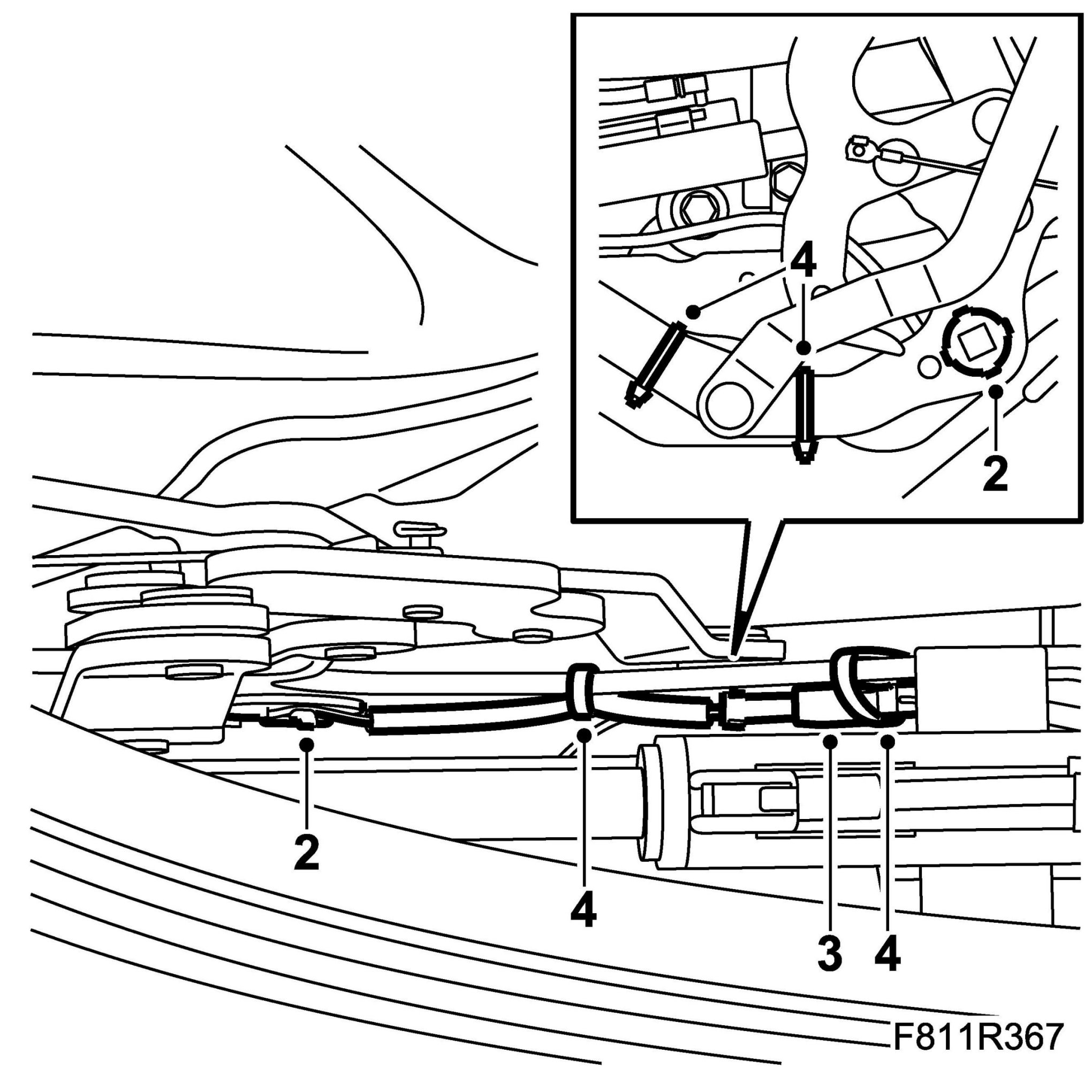 4
2
2
4
3
4
F811R367