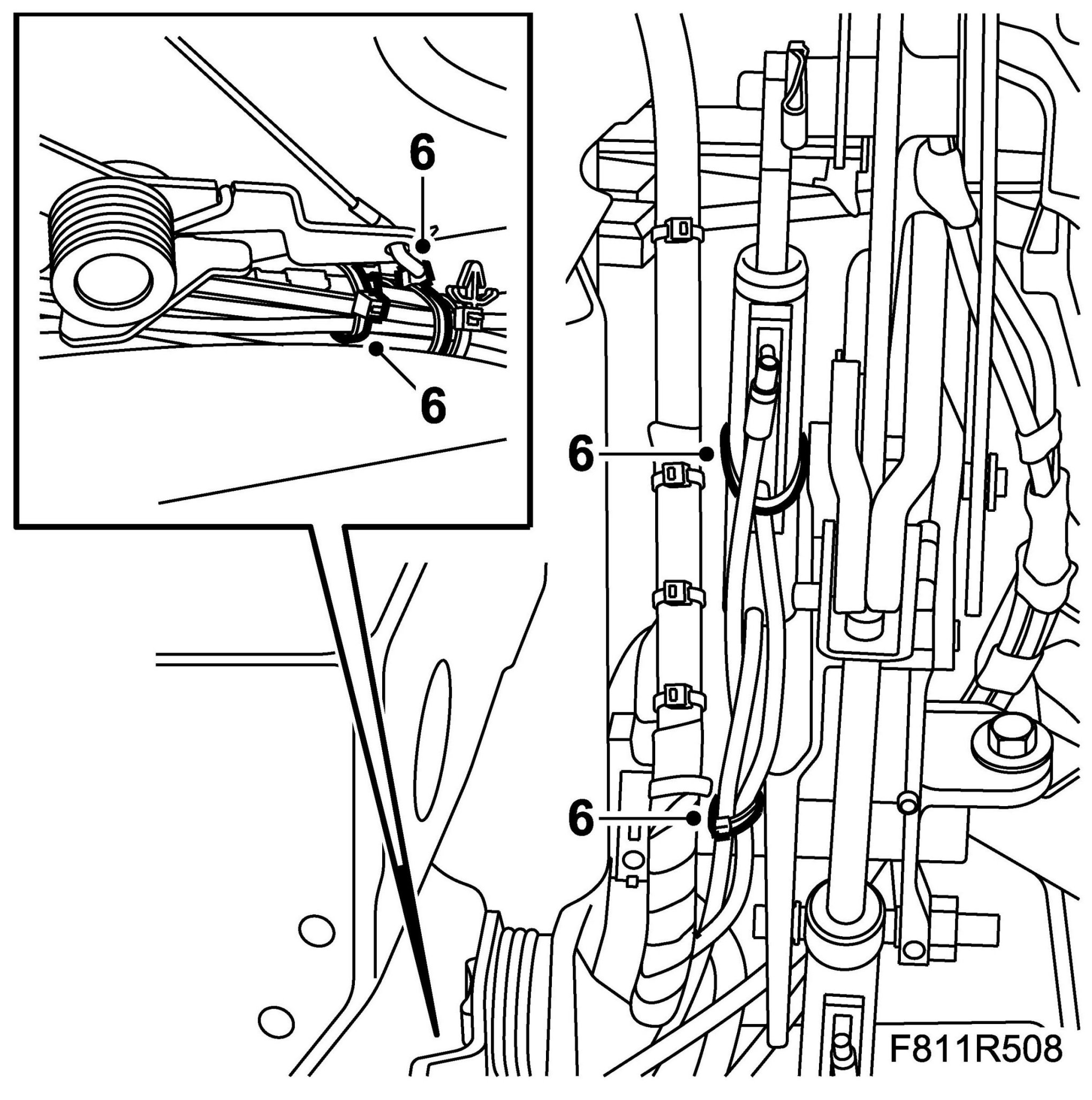 6
6
6
6
F811R508