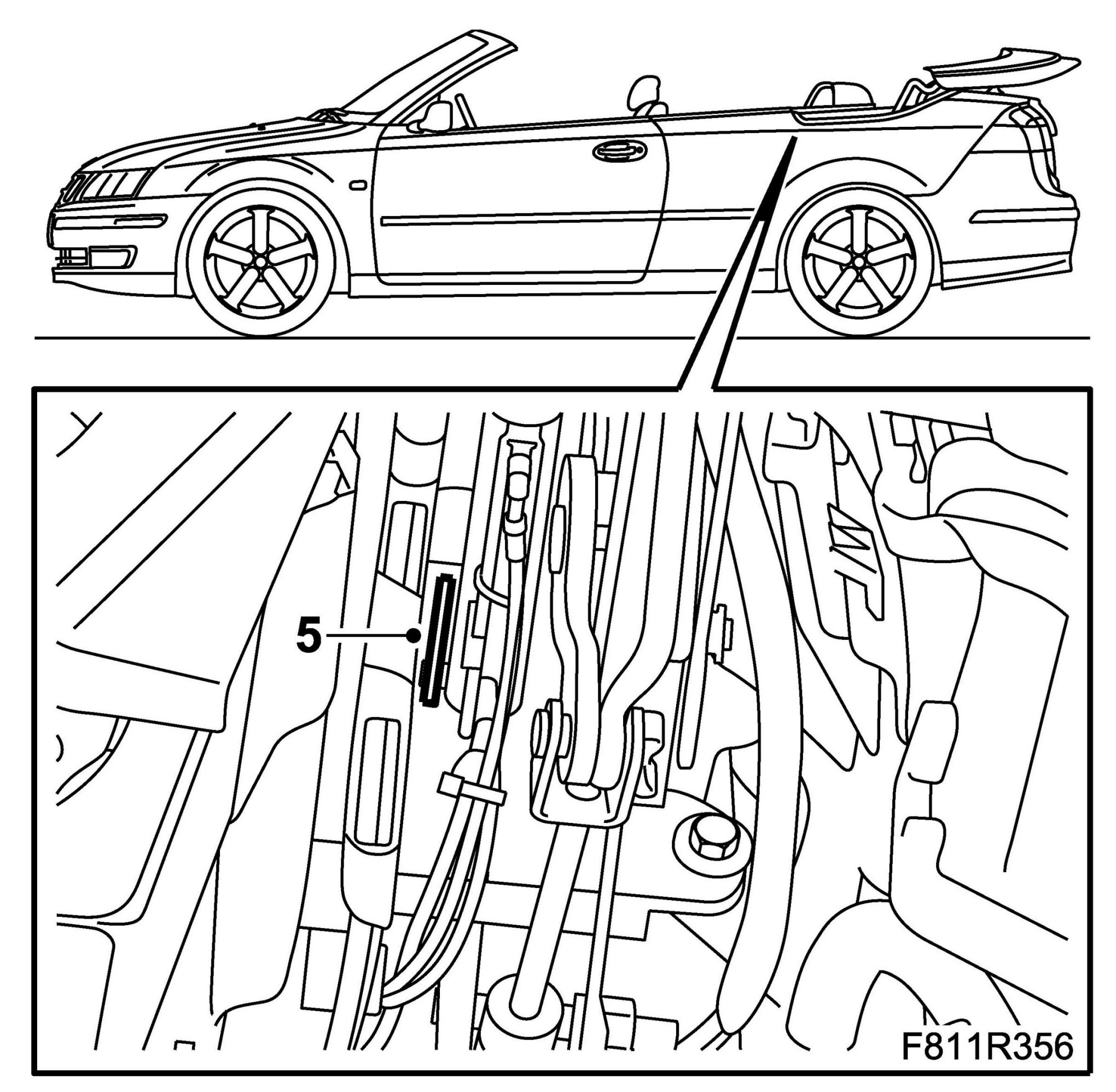 5

F811R356