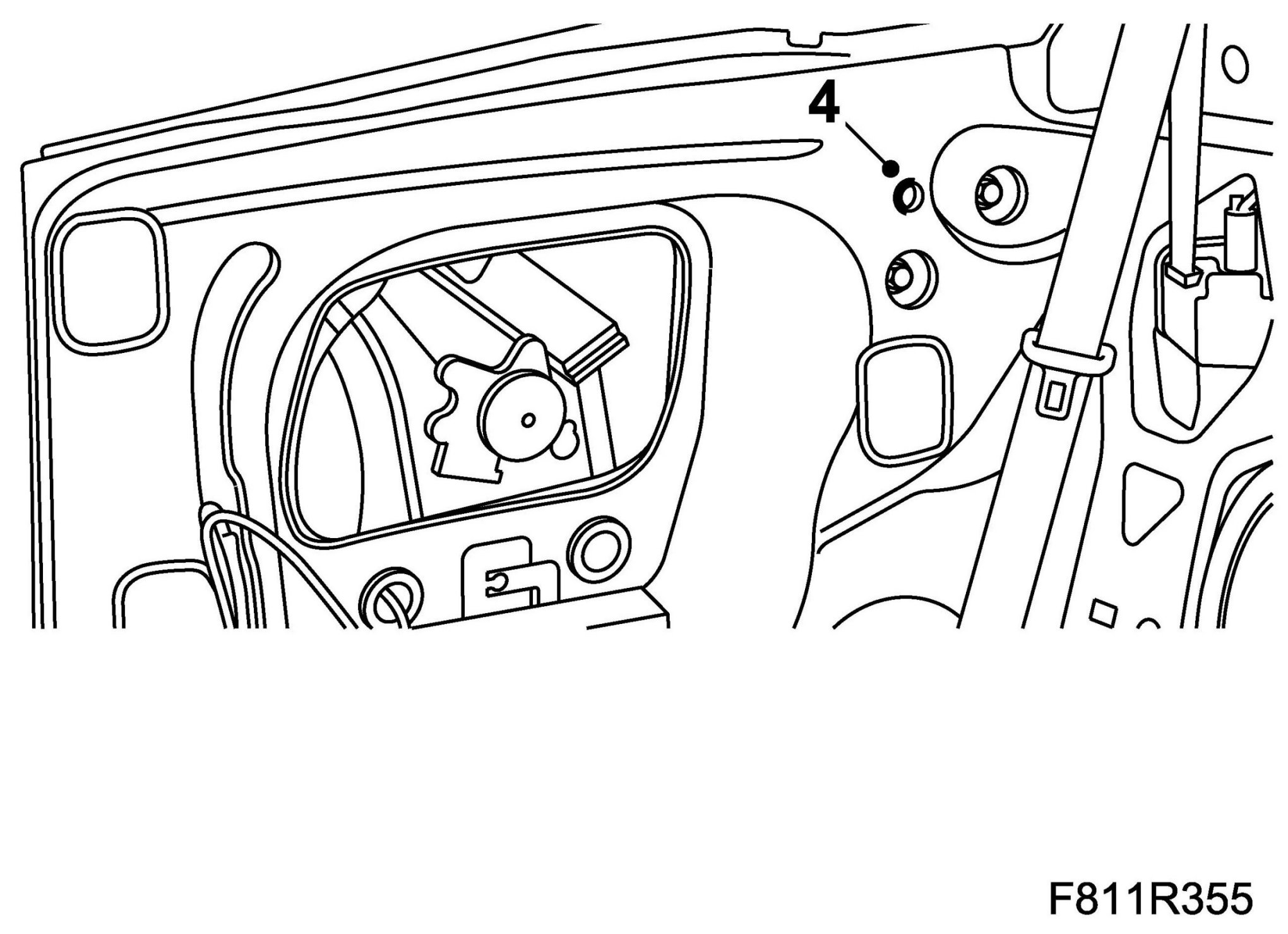 4

F811R355