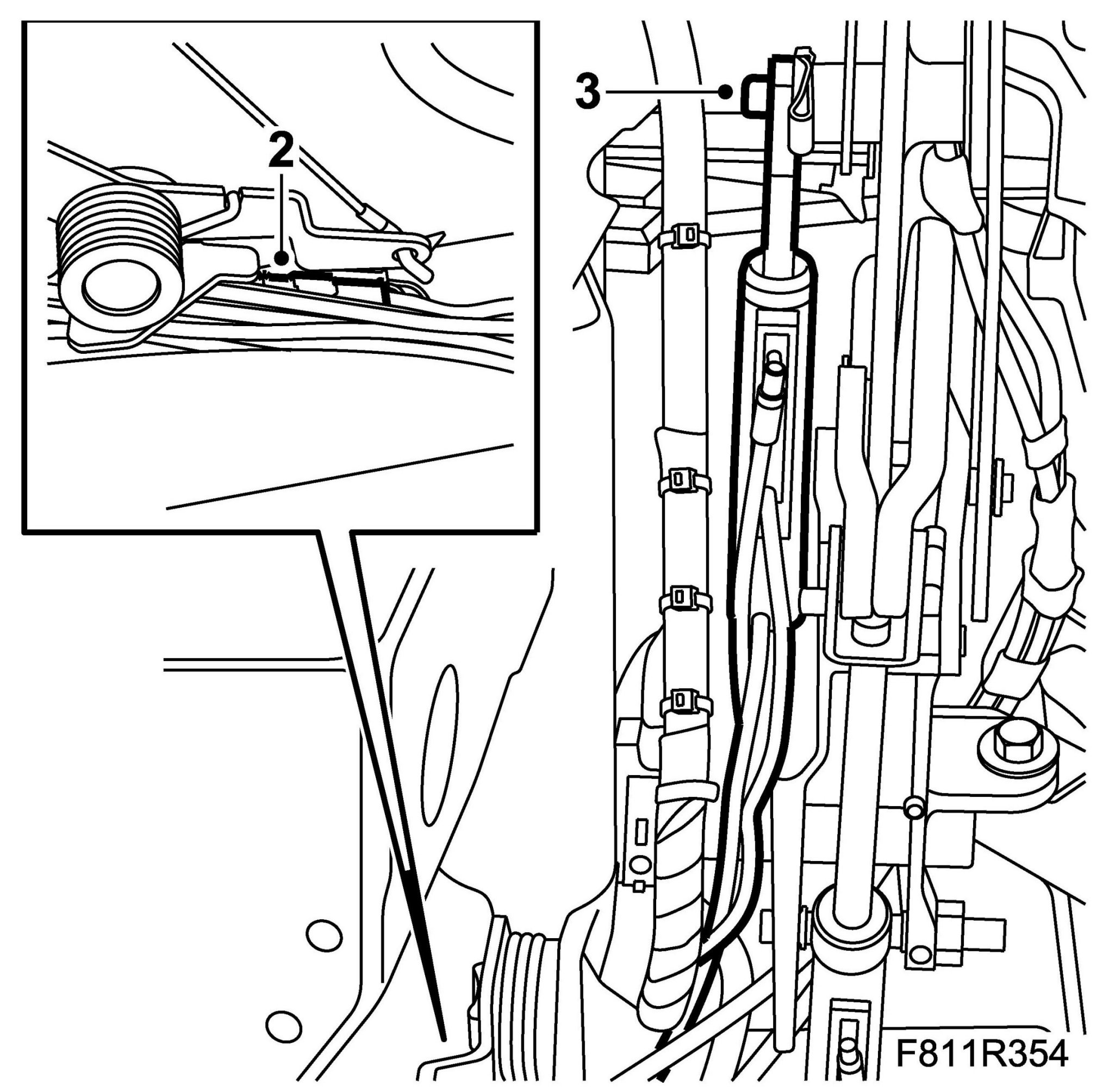 2

3

F811R354