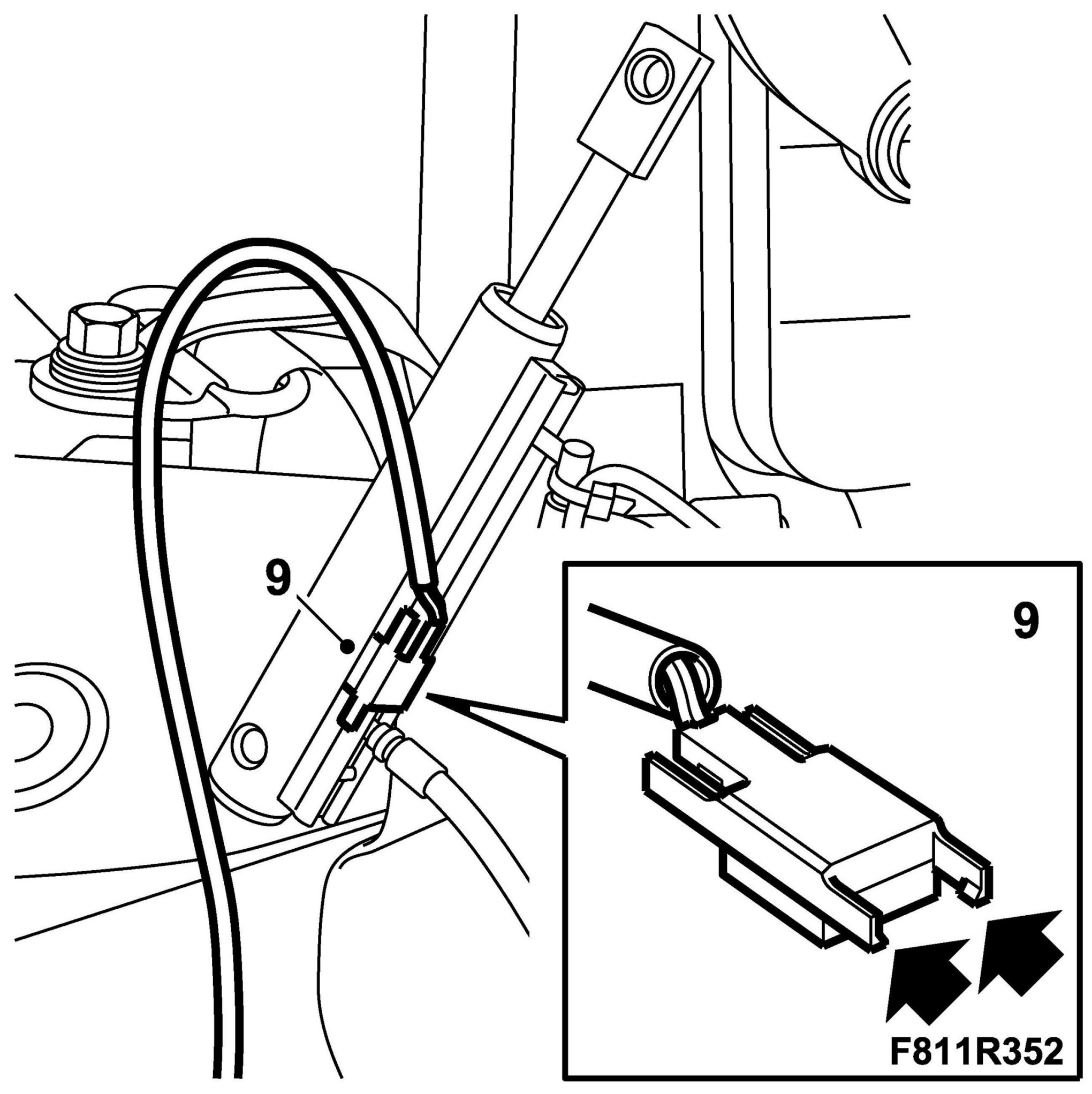 9

9

F811R352