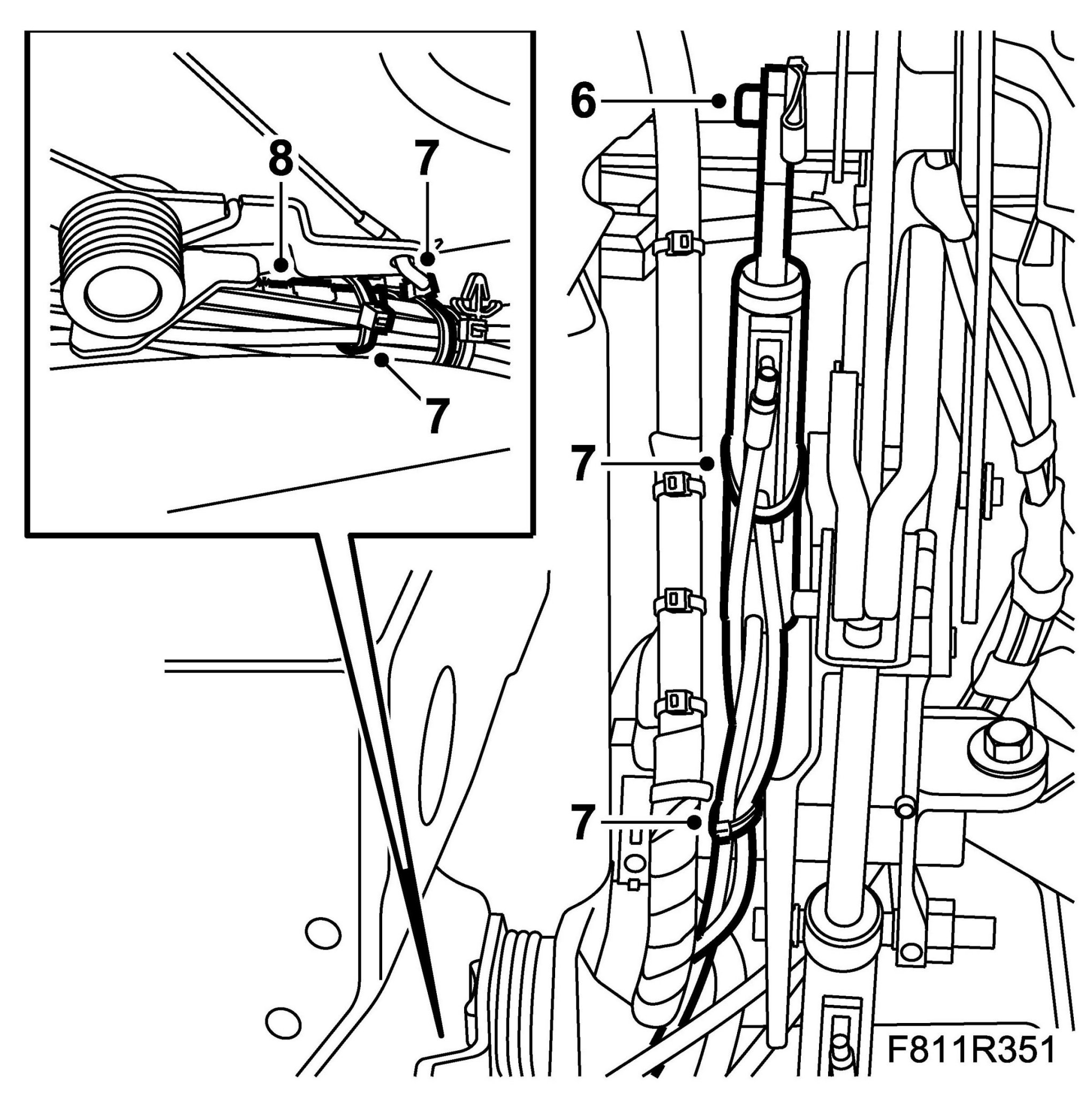 8
7
7
6
7
7
F811R351