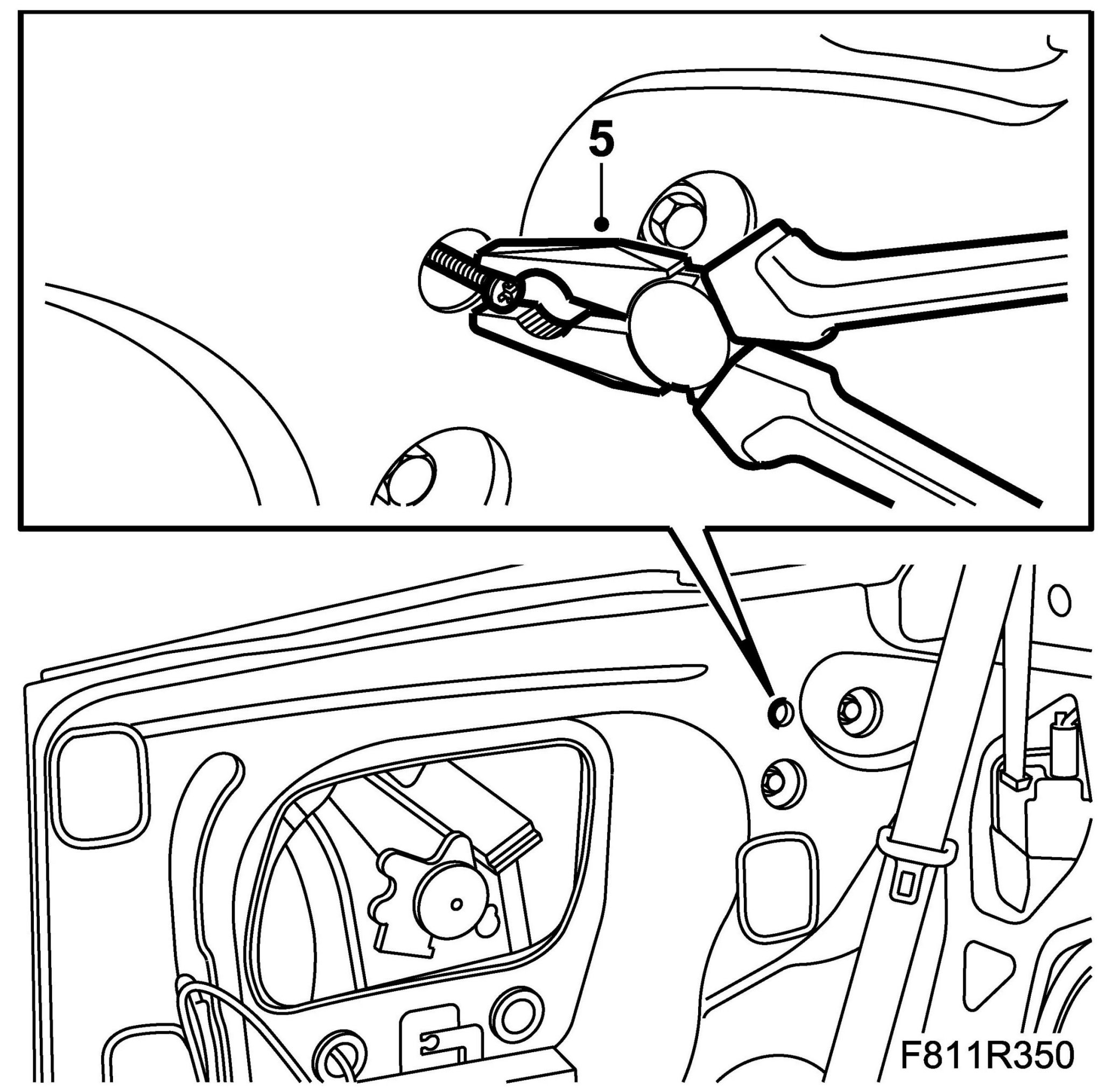 5

F811R350