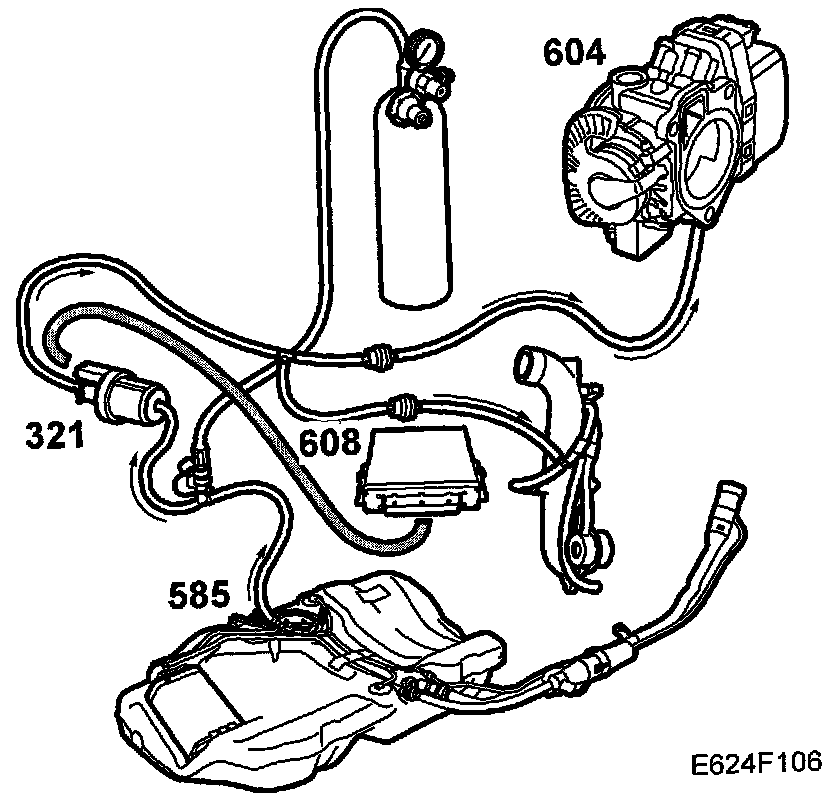 604

321

608

585

E624F106