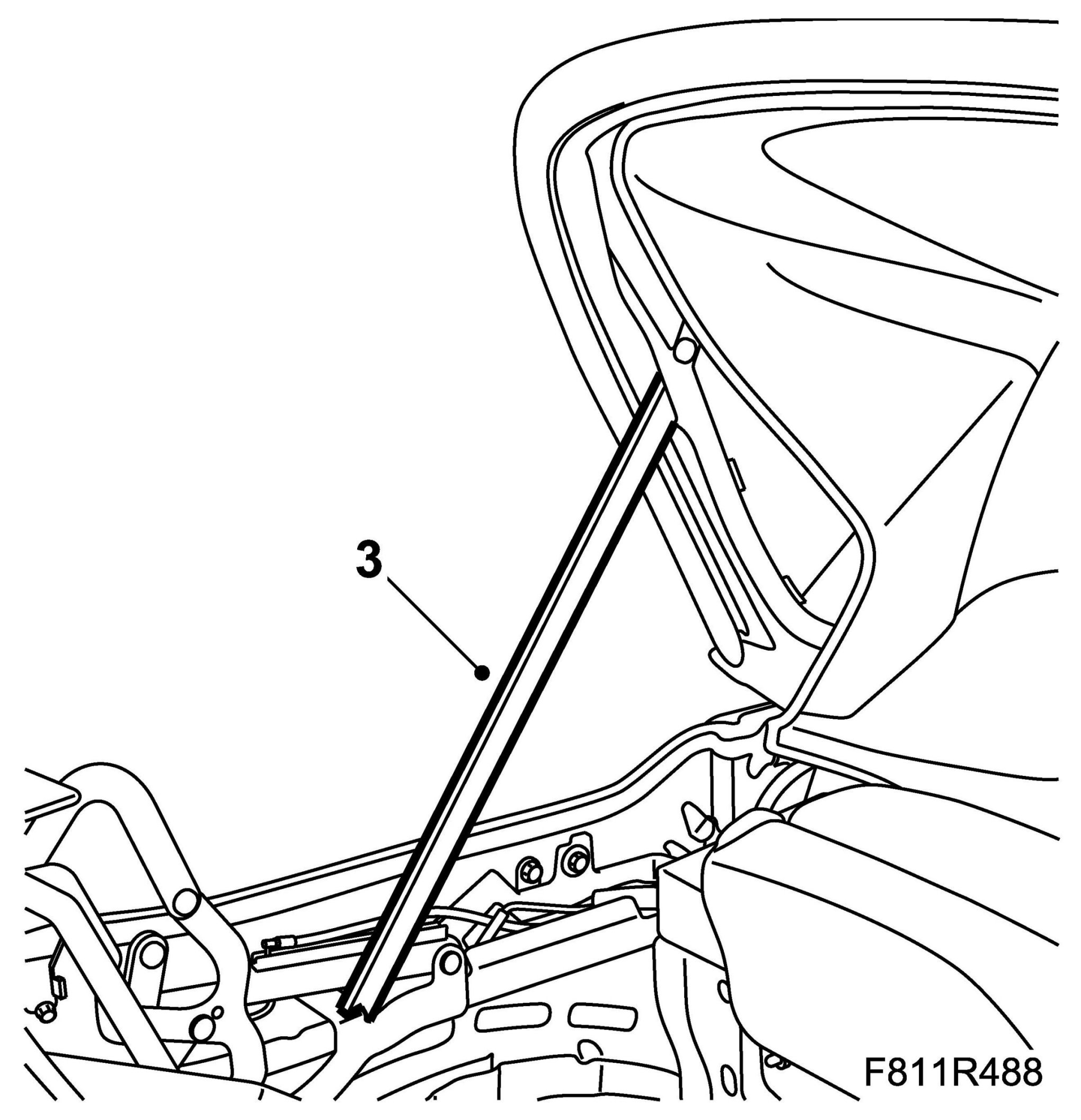 3

F811R488