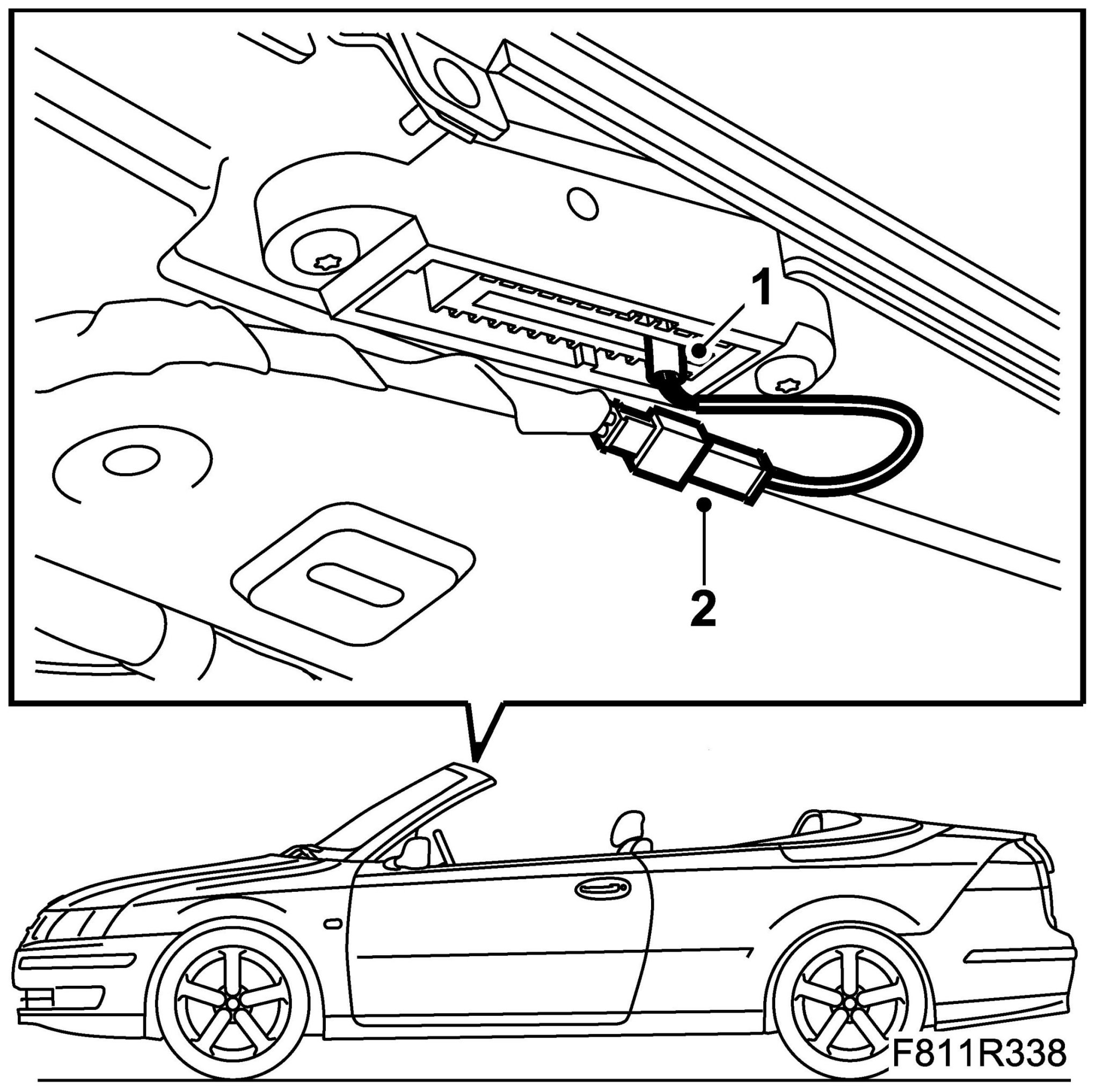 1

2

F811R338