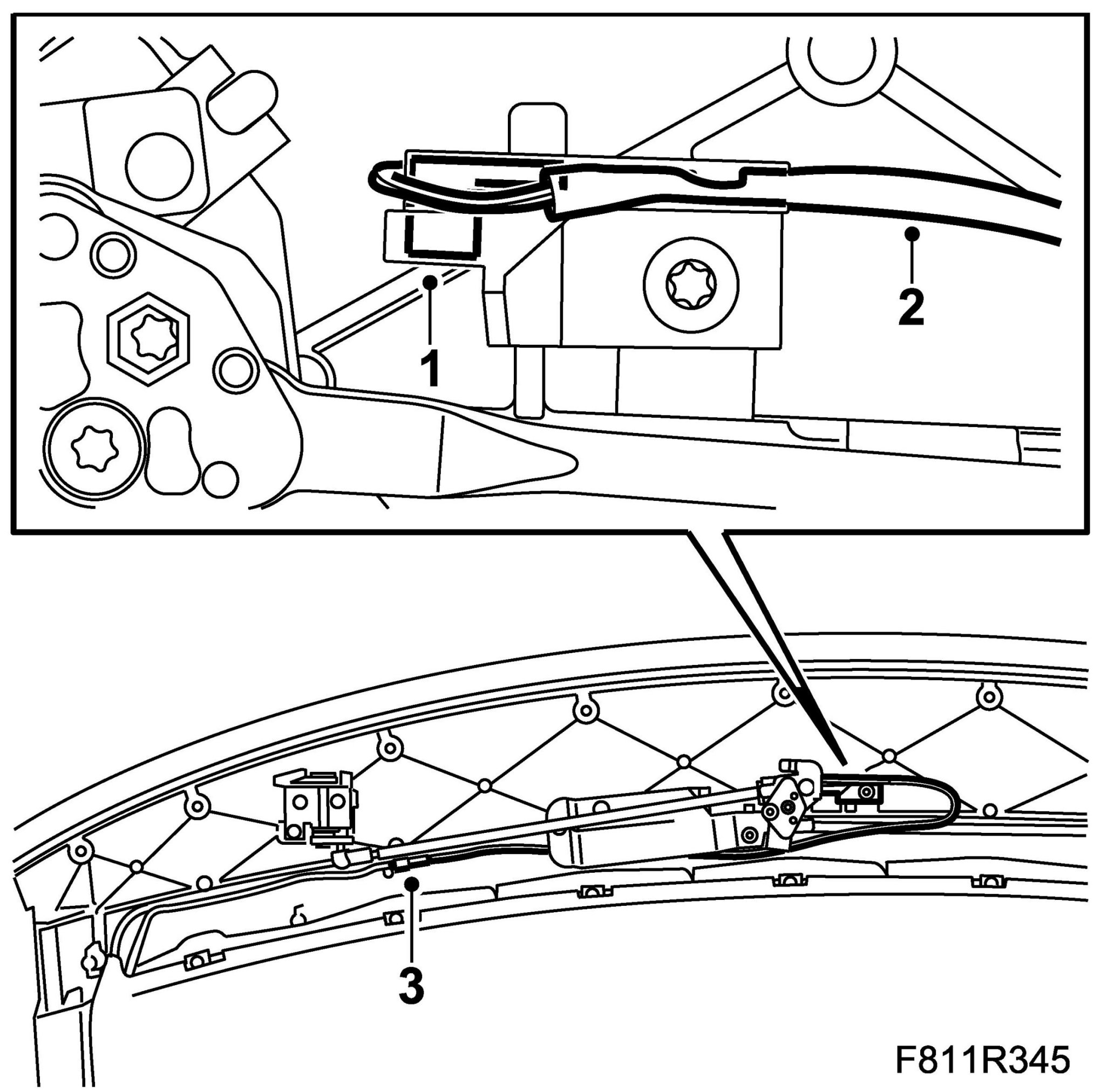 1
2
3
F811R345