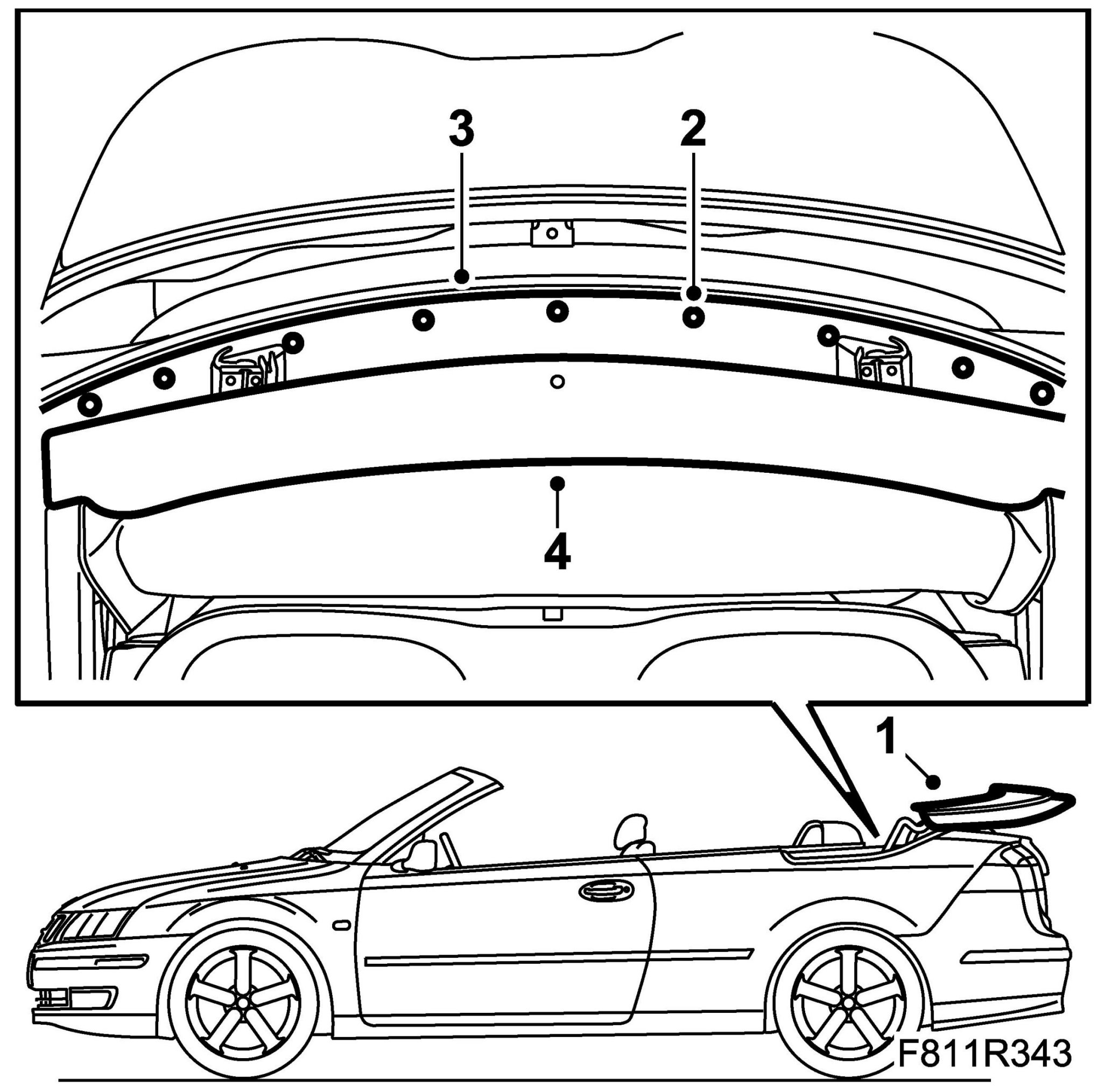 3
2
4
1
F811R343