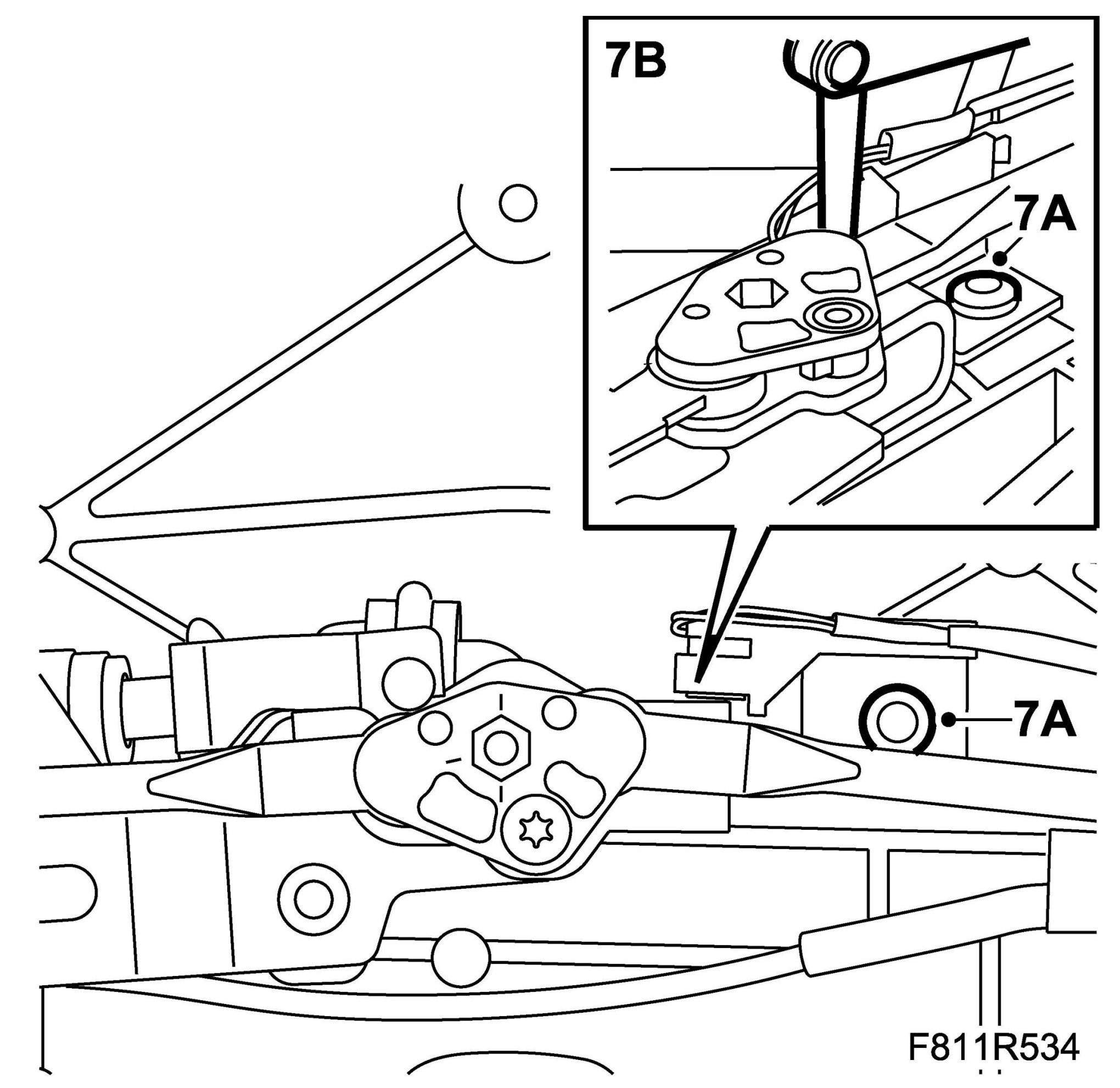 7B
7A
7A
F811R534