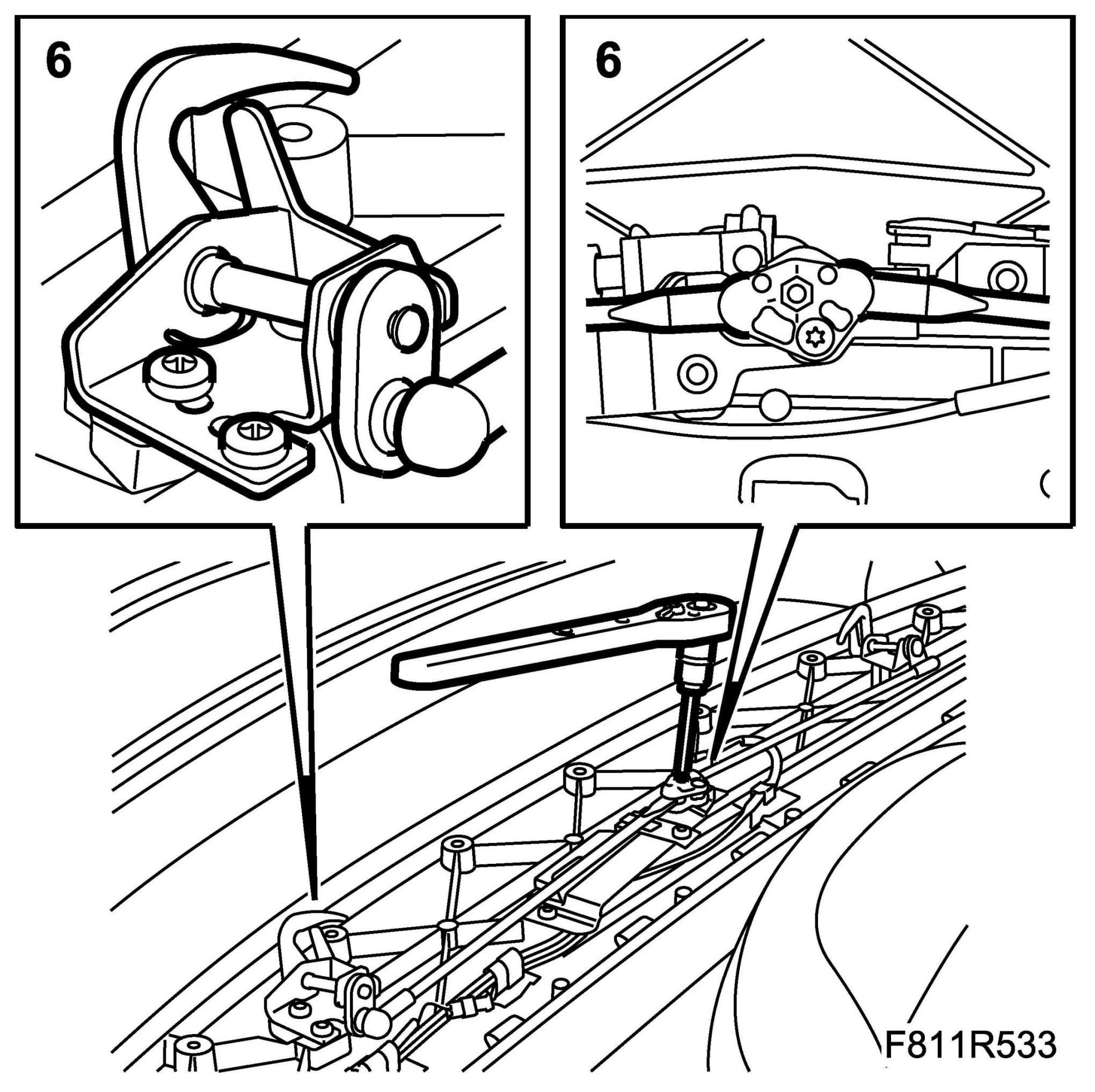 6

6

F811R533