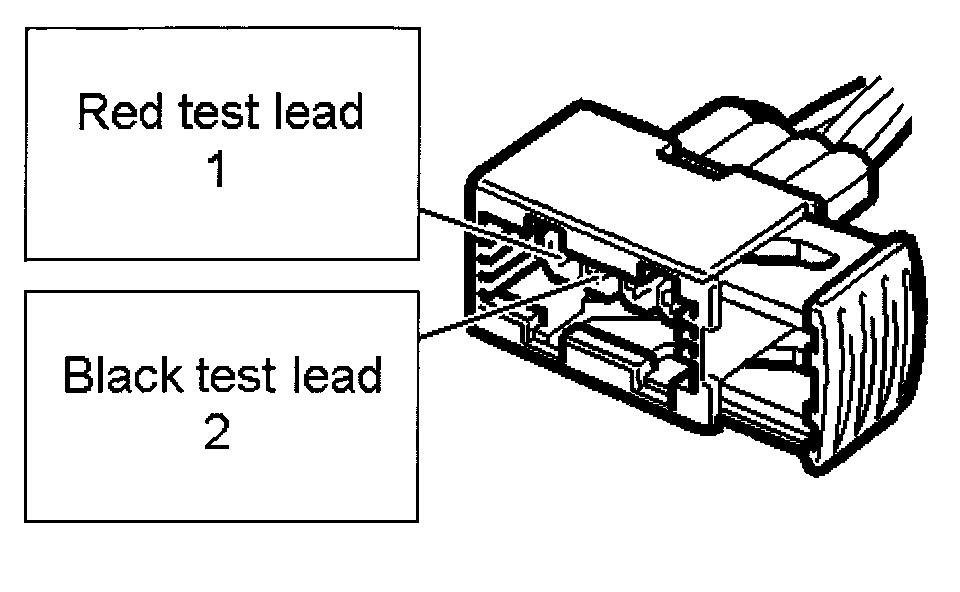 Red test lead
1

Black test lead
2