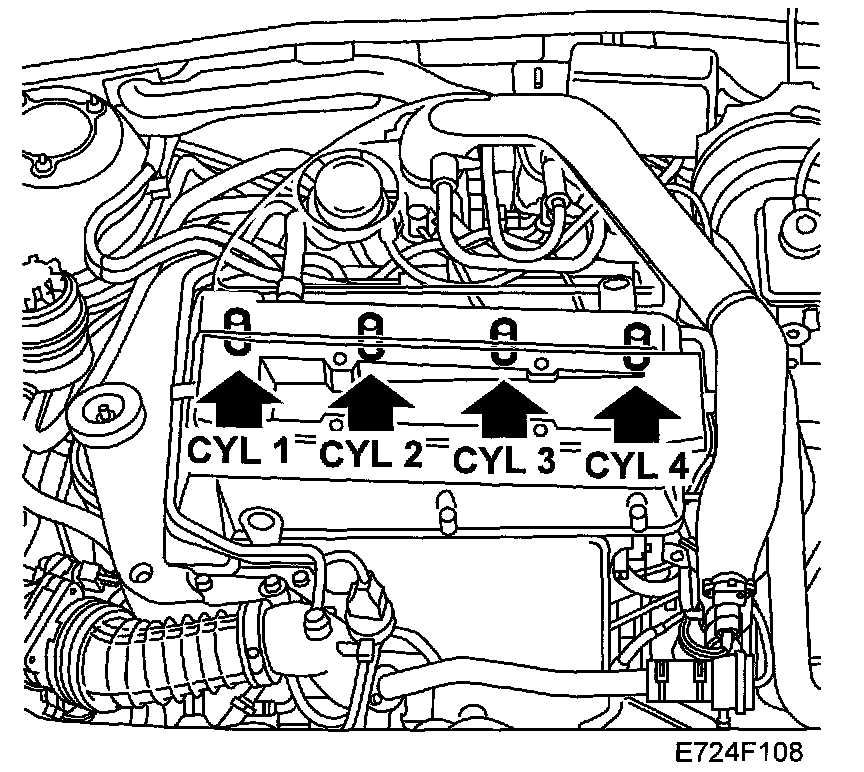 CYL 1
CYL 2
CYL 3
CYL 4

E724F108