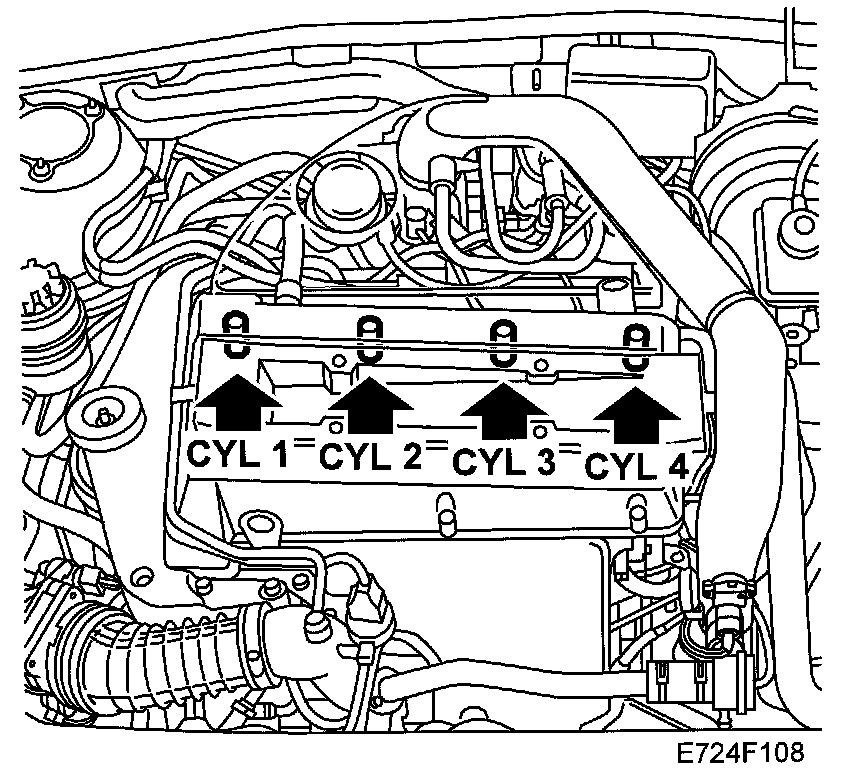 CYL 1
CYL 2
CYL 3
CYL 4
E724F108