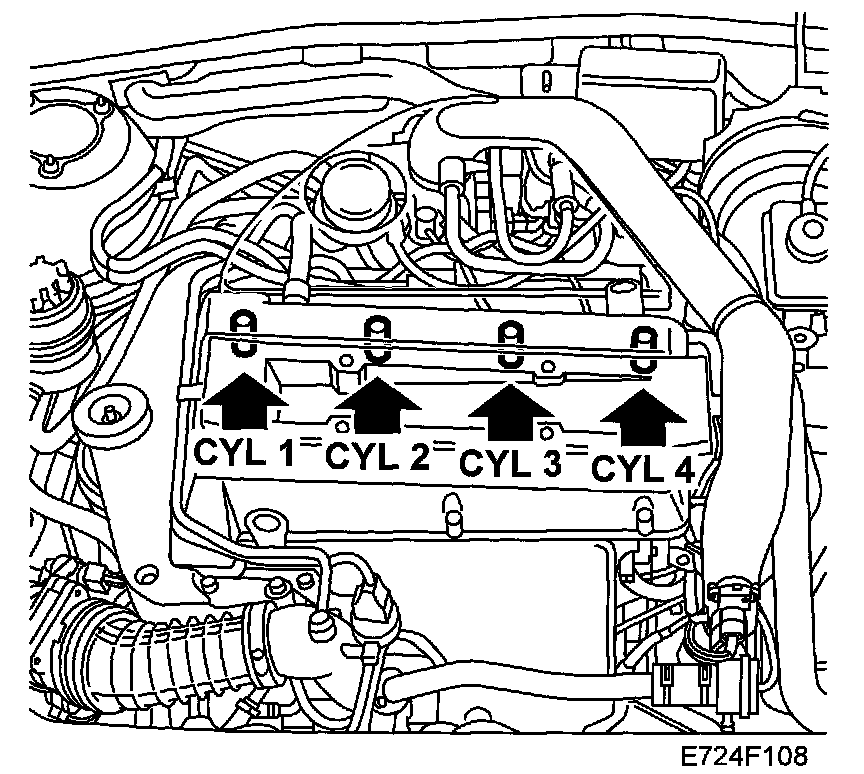 CYL 1
CYL 2
CYL 3
CYL 4
E724F108