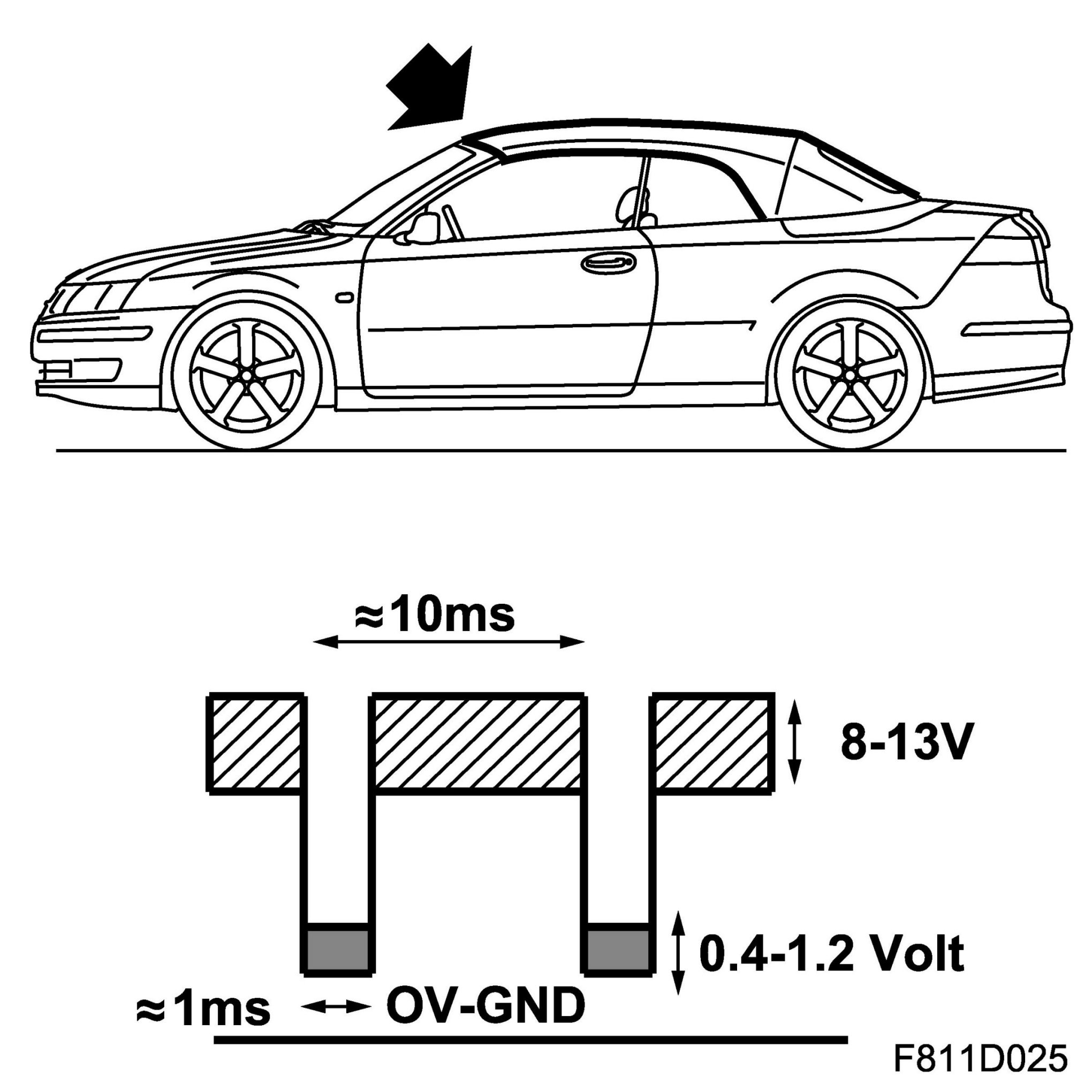 ≈10ms

8-13V

0.4-1.2 Volt

≈1ms

OV-GND

F811D025