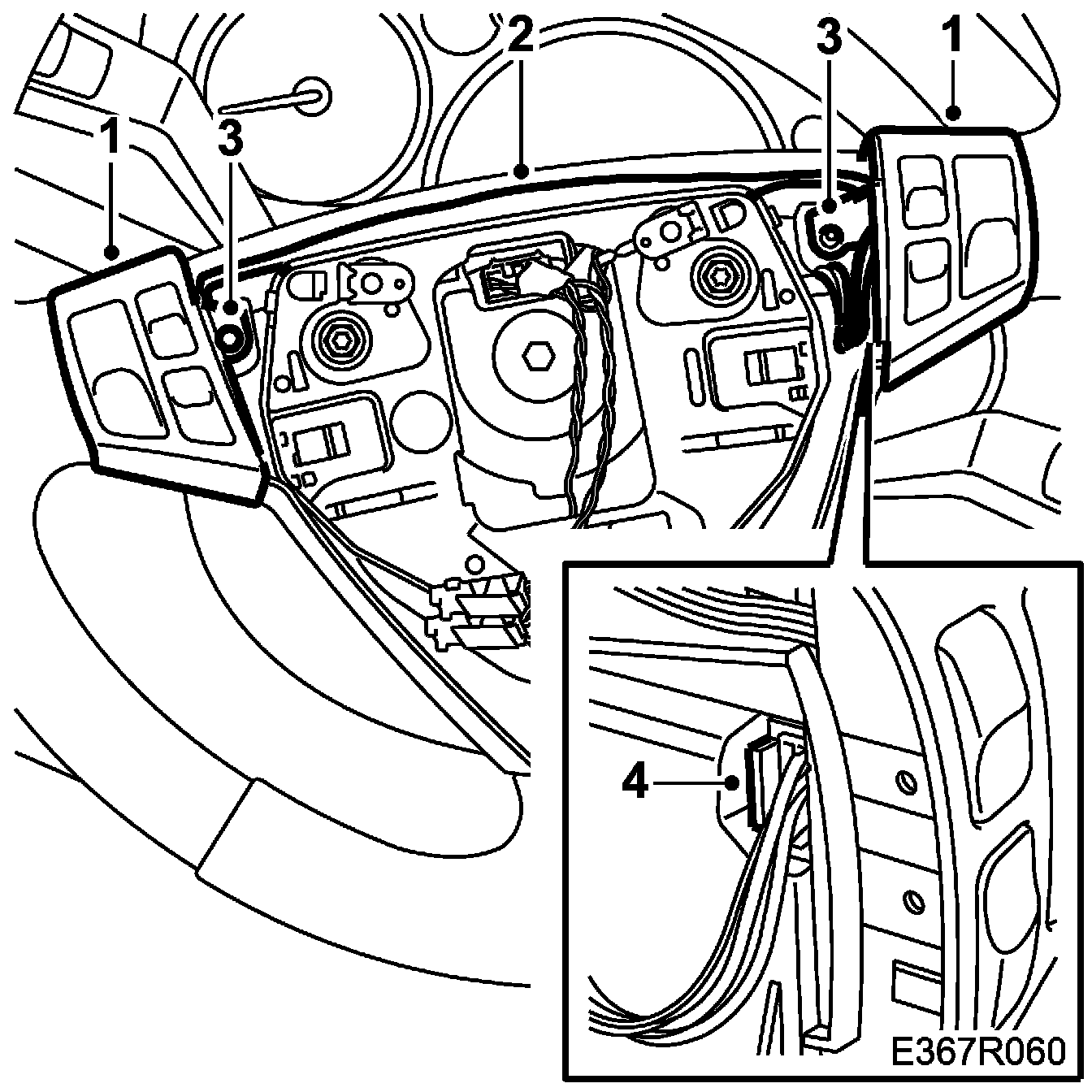 2
3
1
1
3
4
E367R060