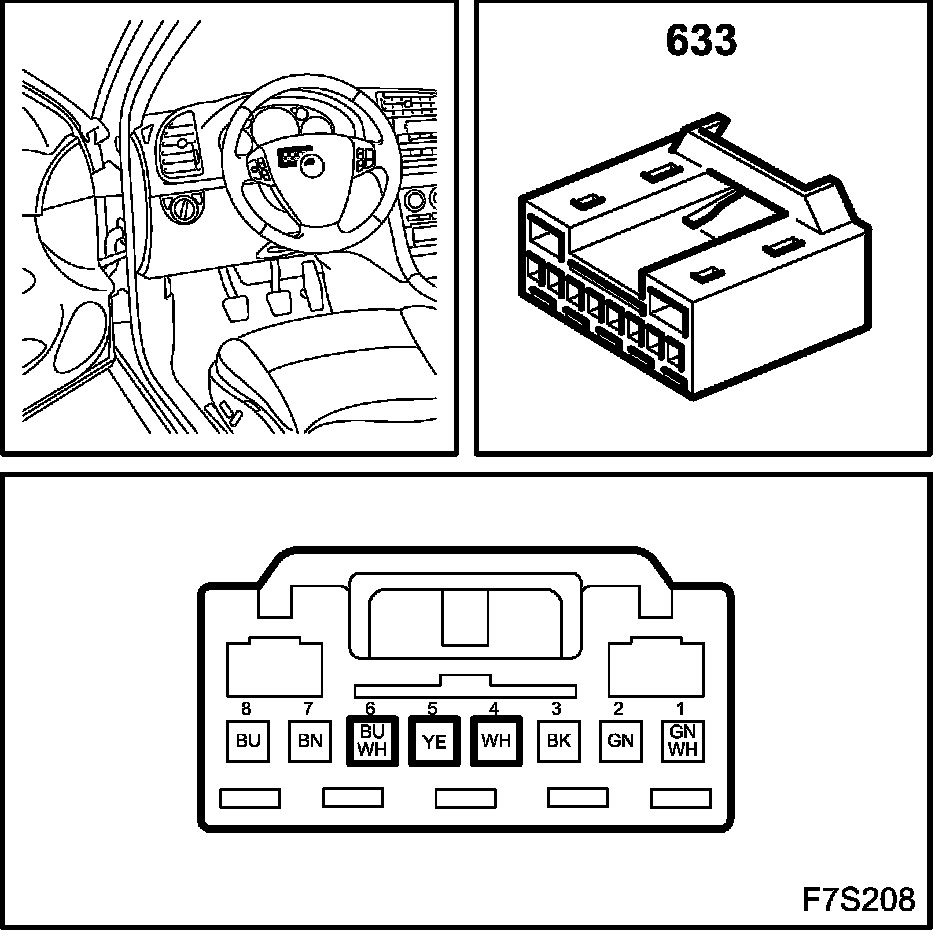 633

8 7 6 5 4 3 2 1

BU BN BU WH YE WH BK GN GN WH

F7S208